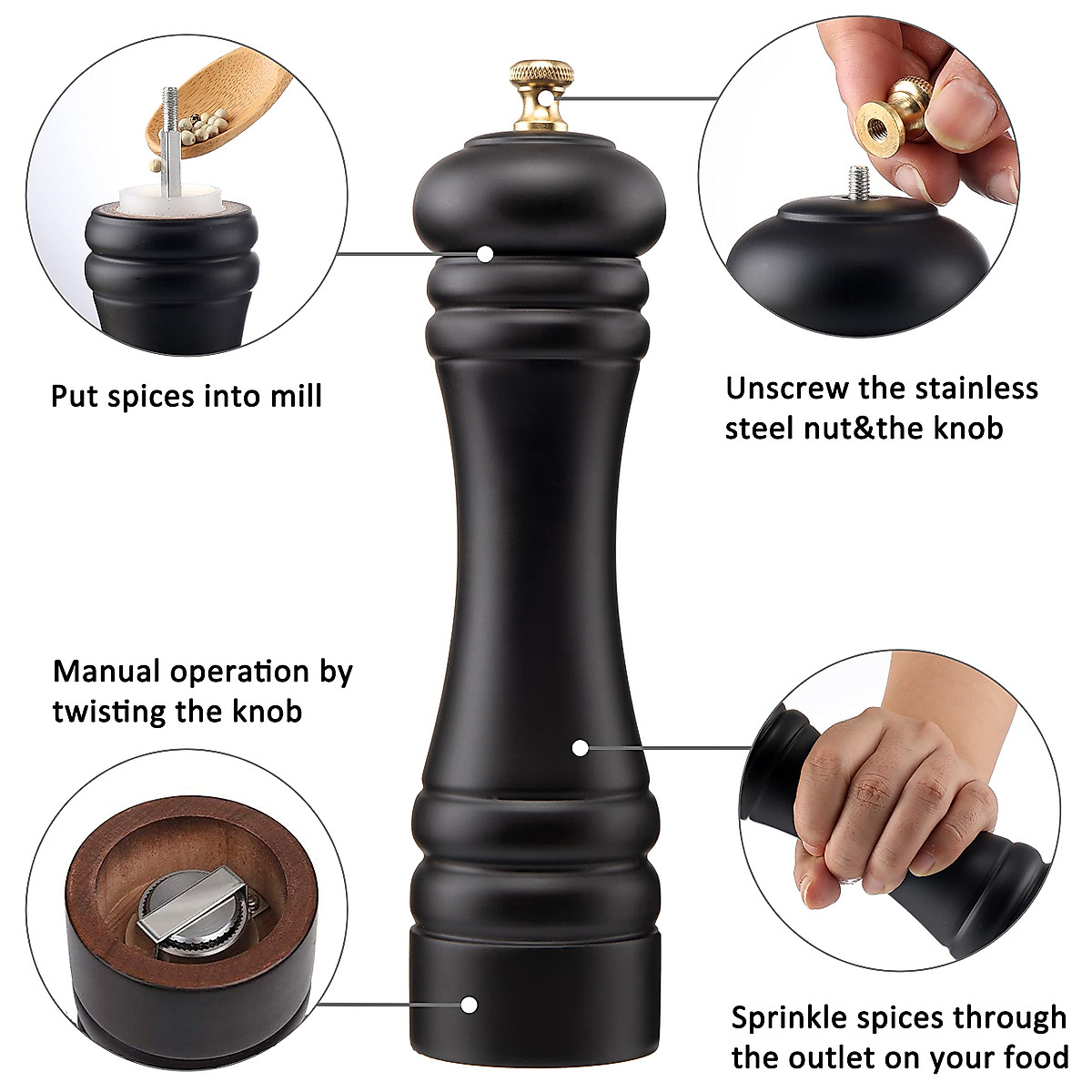 Put spices into mill

Unscrew the stainless steel nut&the knob

Manual operation by twisting the knob

Sprinkle spices through the outlet on your food