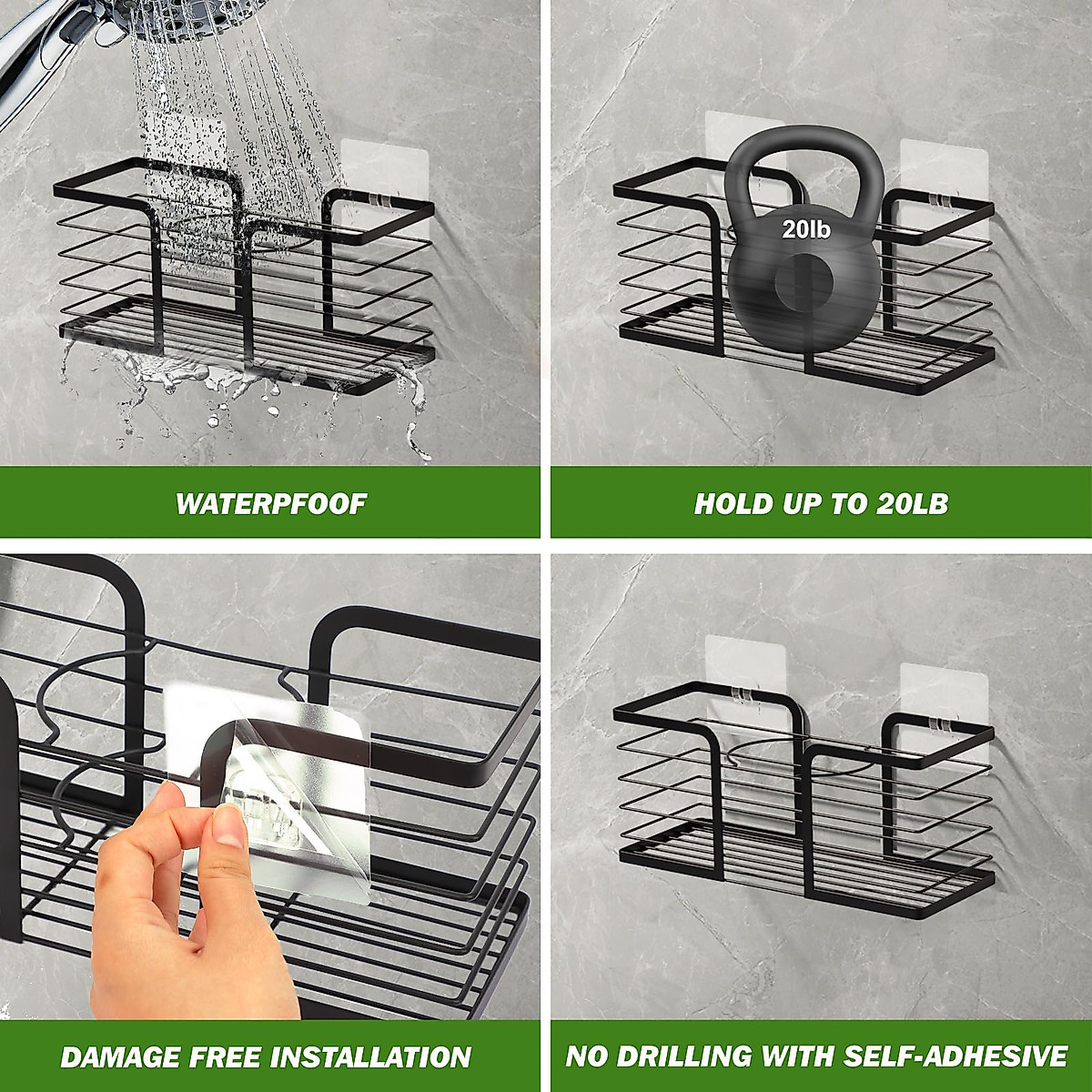 WATERPFOOF

20lb

HOLD UP TO 20LB

DAMAGE FREE INSTALLATION

NO DRILLING WITH SELF-ADHESIVE