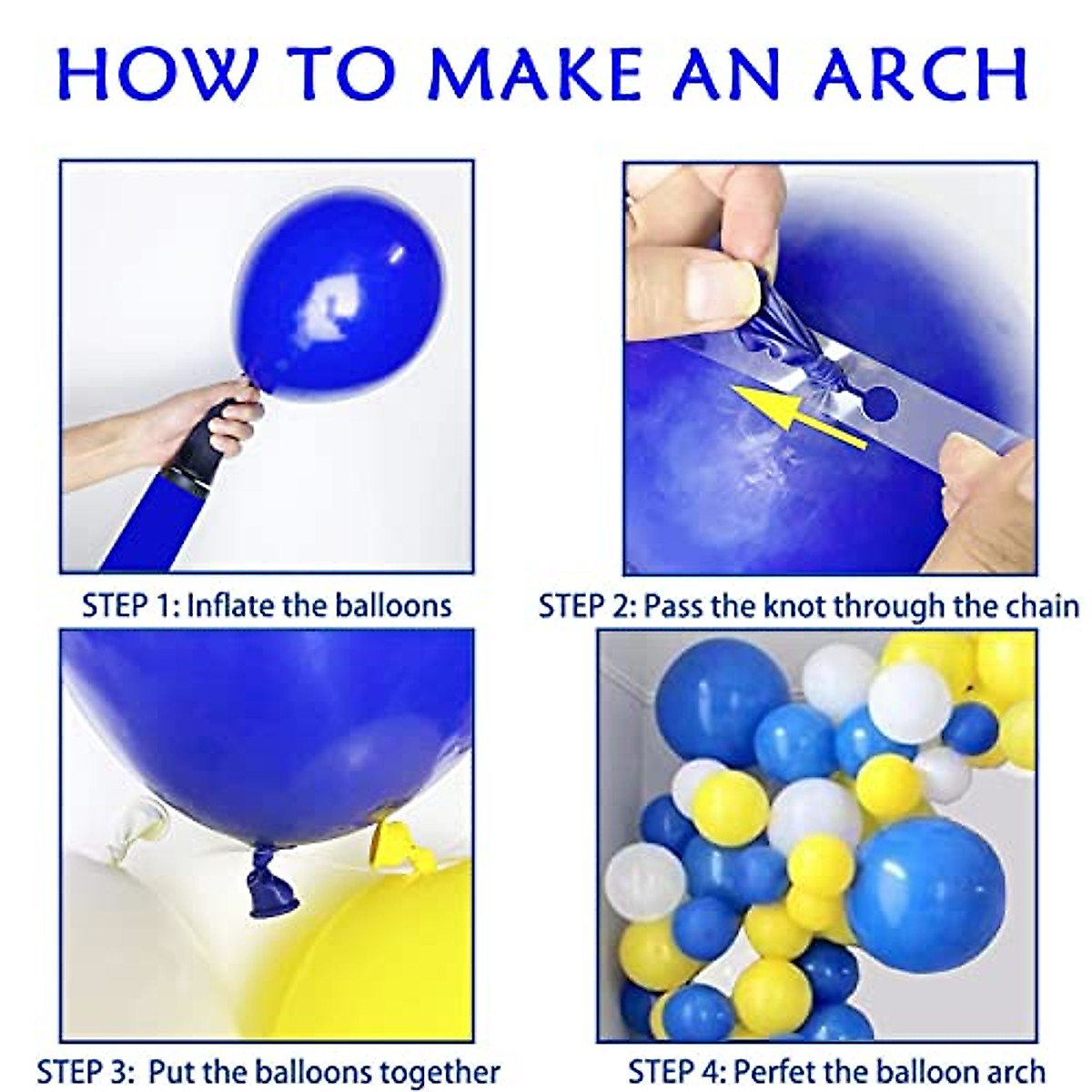 HOW TO MAKE AN ARCH

STEP 1: Inflate the balloons

STEP 2: Pass the knot through the chain

STEP 3: Put the balloons together

STEP 4: Perfet the balloon arch