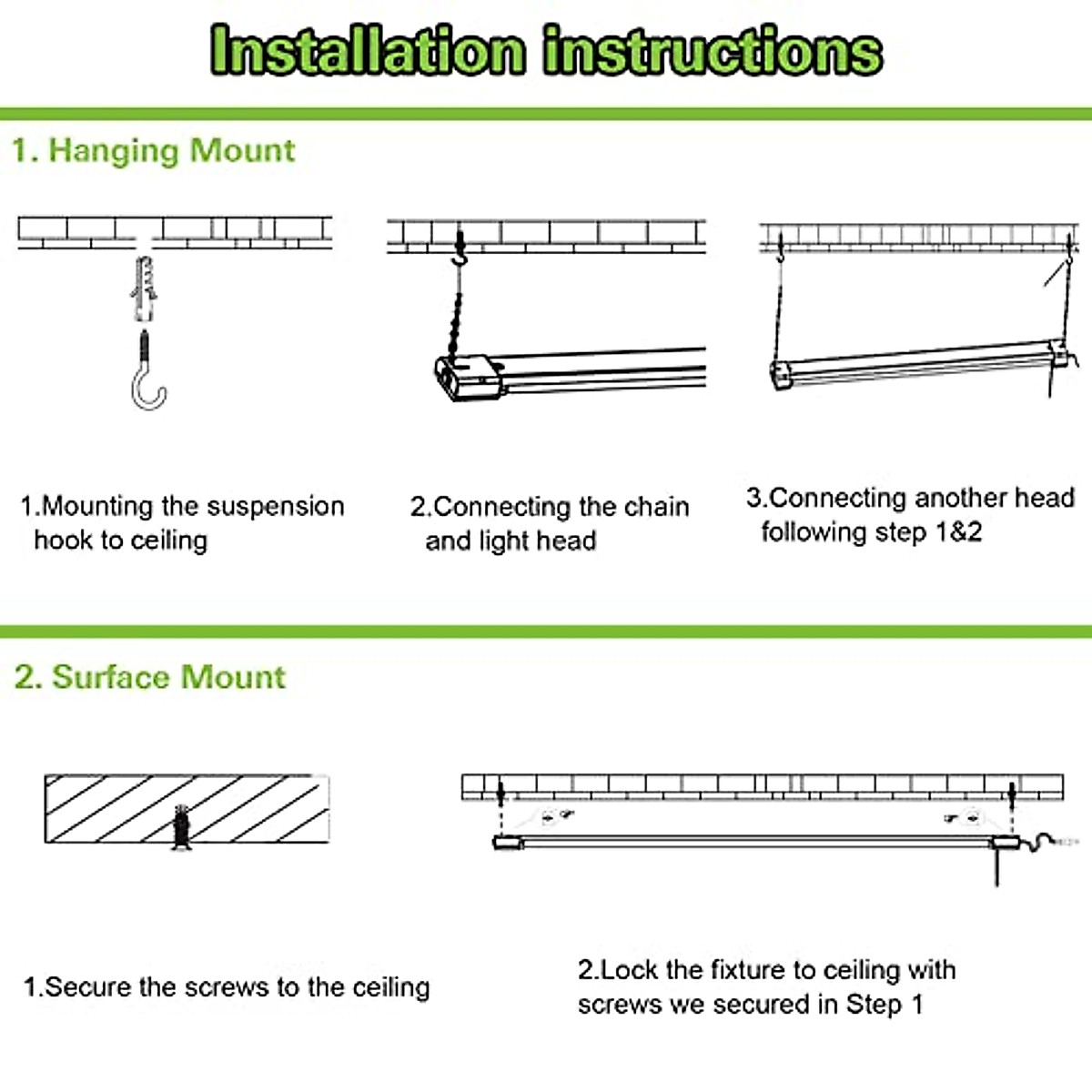 Installation instructions

1. Hanging Mount

1.Mounting the suspension hook to ceiling

2.Connecting the chain and light head

3.Connecting another head following step 1&2

2. Surface Mount

1.Secure the screws to the ceiling

2.Lock the fixture to ceiling with screws we secured in Step 1