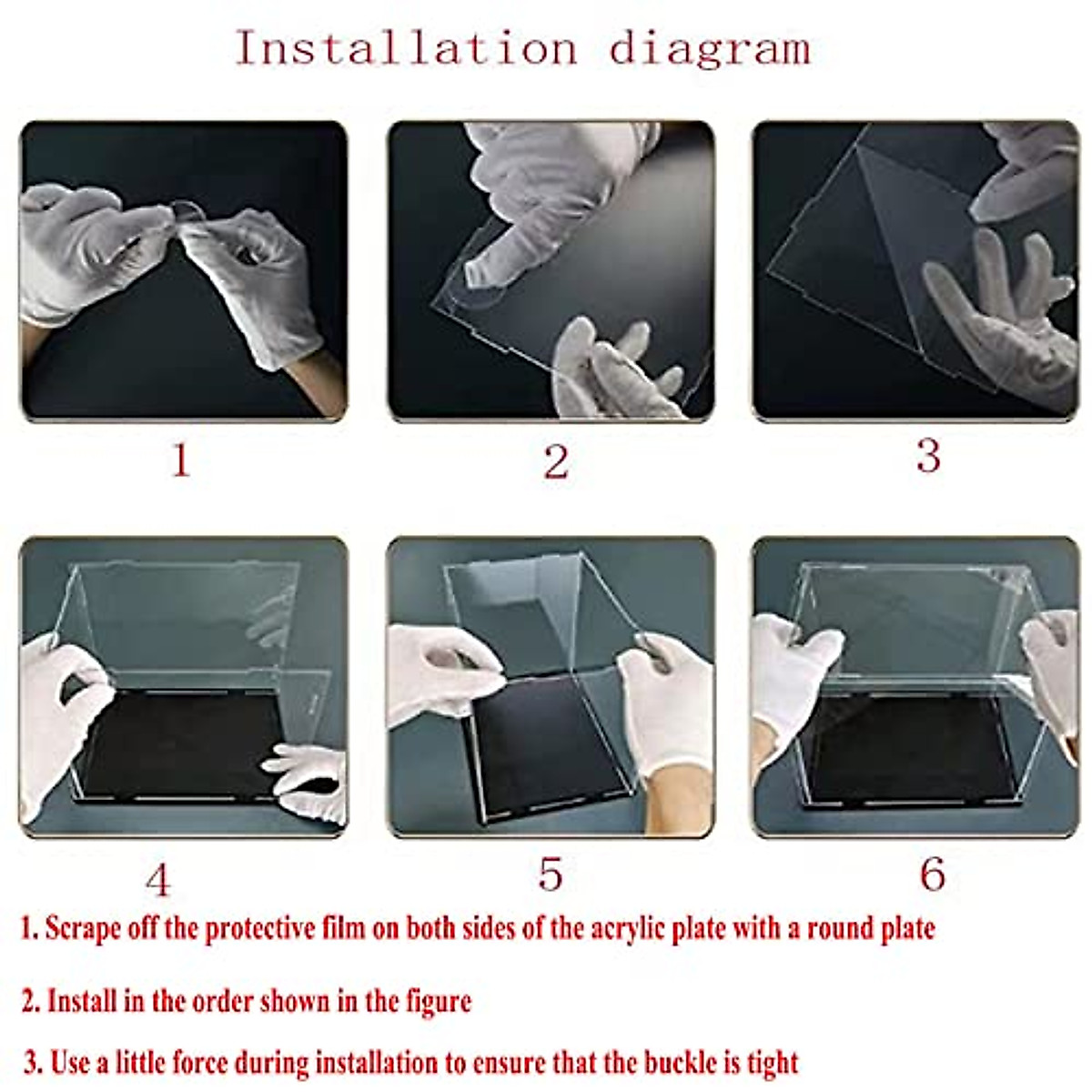 Installation diagram

1

2

3

4

5

6

1. Scrape off the protective film on both sides of the acrylic plate with a round plate

2. Install in the order shown in the figure

3. Use a little force during installation to ensure that the buckle is tight