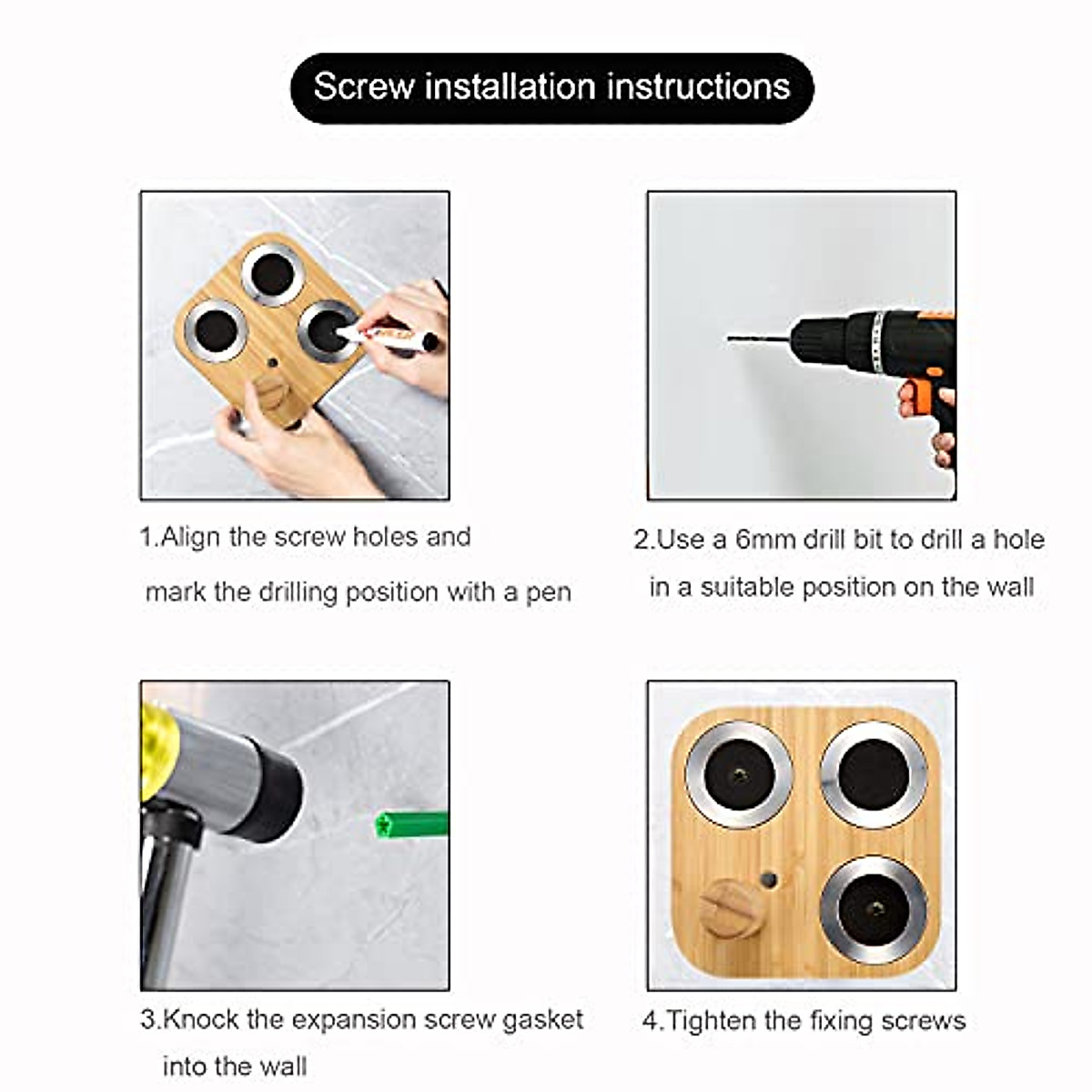 Screw installation instructions

1.Align the screw holes and mark the drilling position with a pen

2.Use a 6mm drill bit to drill a hole in a suitable position on the wall

3.Knock the expansion screw gasket into the wall

4.Tighten the fixing screws