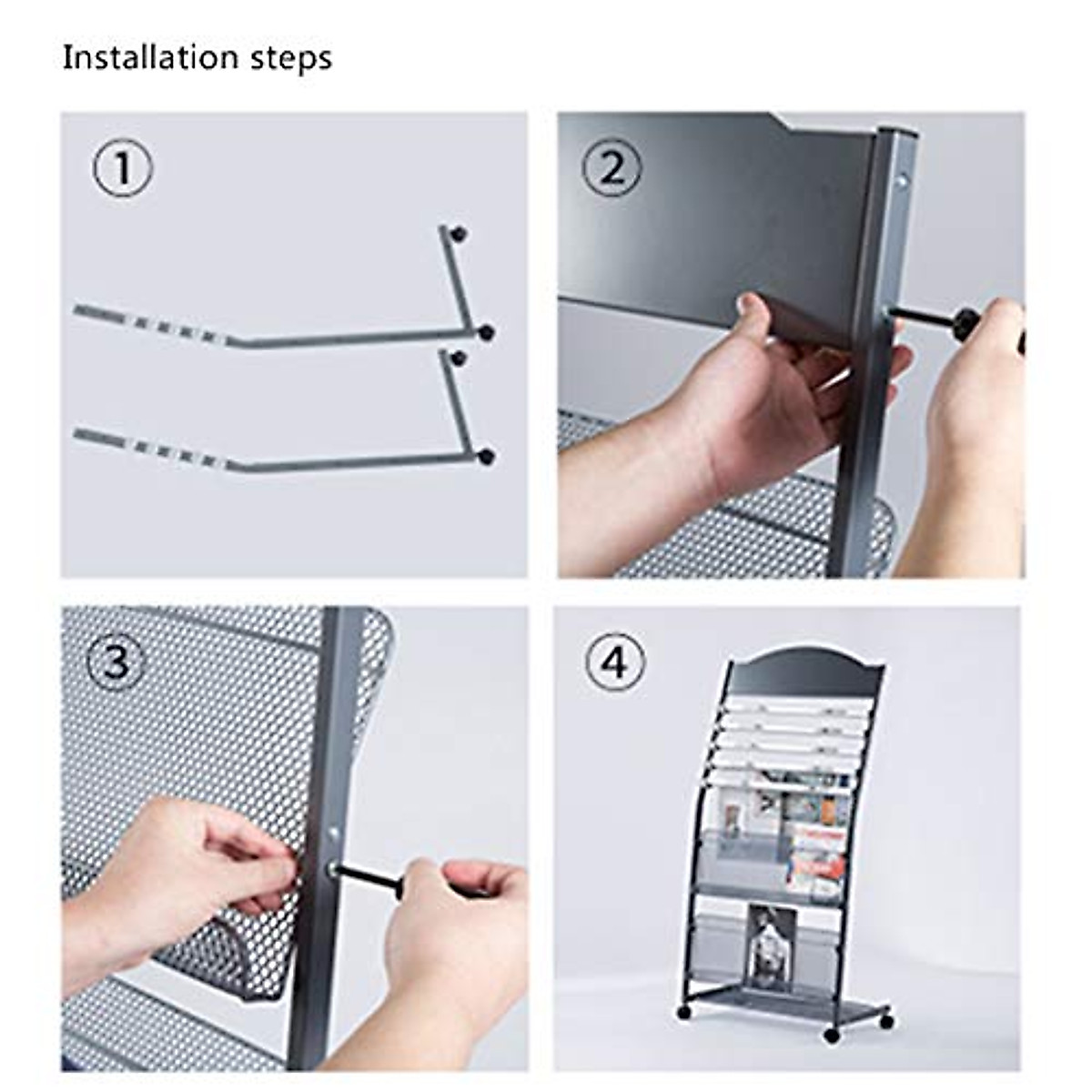 Installation steps

①

②

③

④