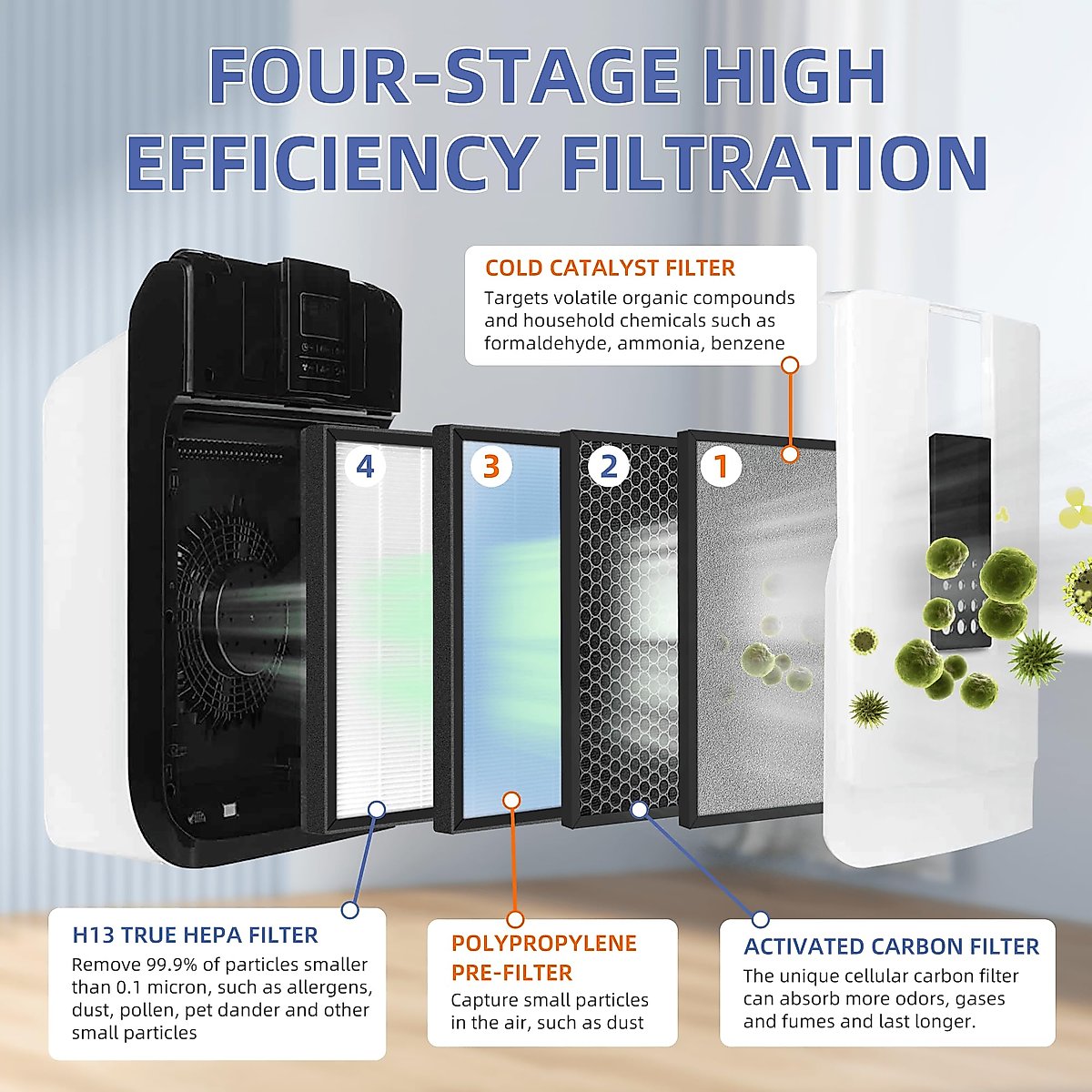 FOUR-STAGE HIGH EFFICIENCY FILTRATION

COLD CATALYST FILTER
Targets volatile organic compounds and household chemicals such as formaldehyde, ammonia, benzene

4

3

2

1

H13 TRUE HEPA FILTER
Remove 99.9% of particles smaller than 0.1 micron, such as allergens, dust, pollen, pet dander and other small particles

POLYPROPYLENE PRE-FILTER
Capture small particles in the air, such as dust

ACTIVATED CARBON FILTER
The unique cellular carbon filter can absorb more odors, gases and fumes and last longer.