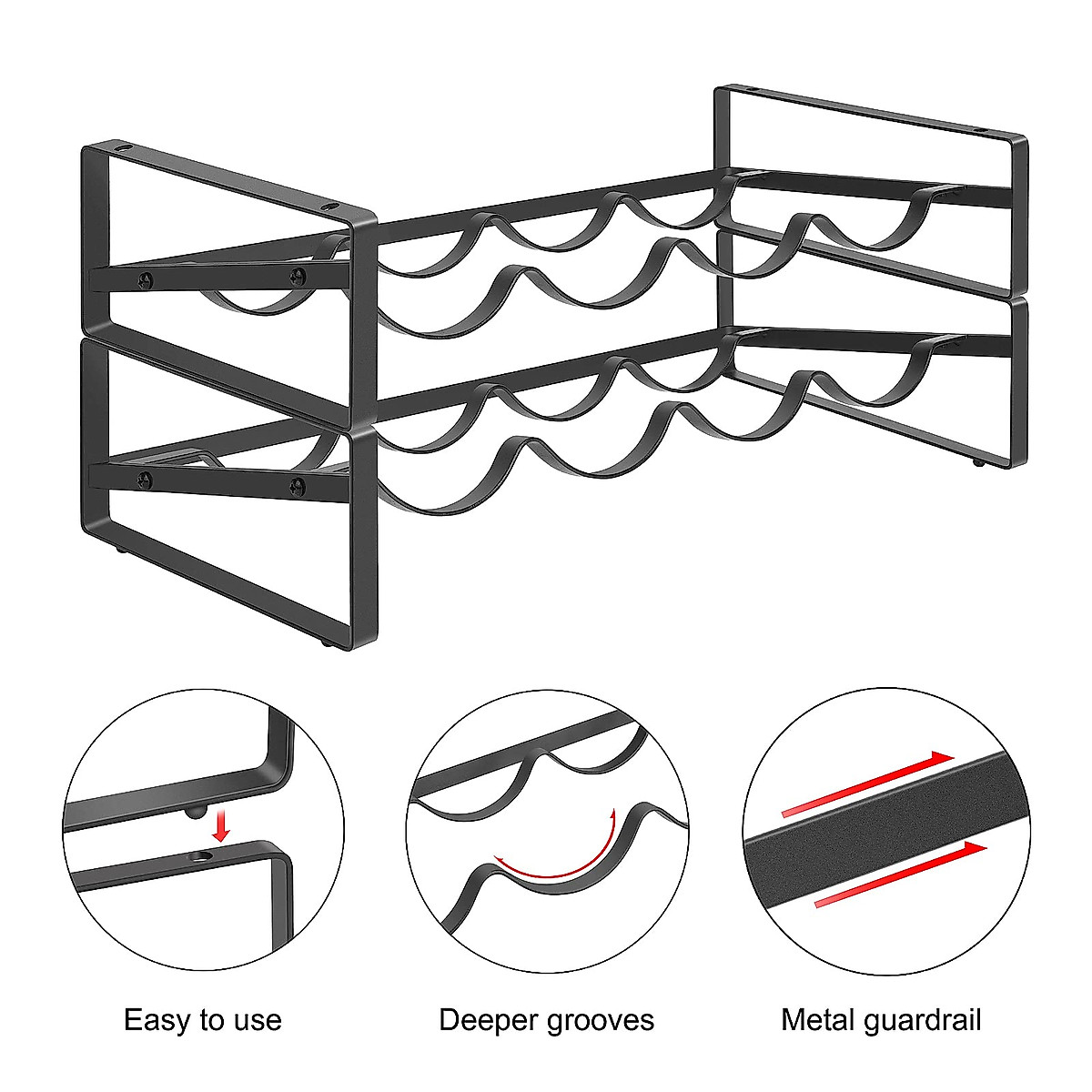 Easy to use

Deeper grooves

Metal guardrail