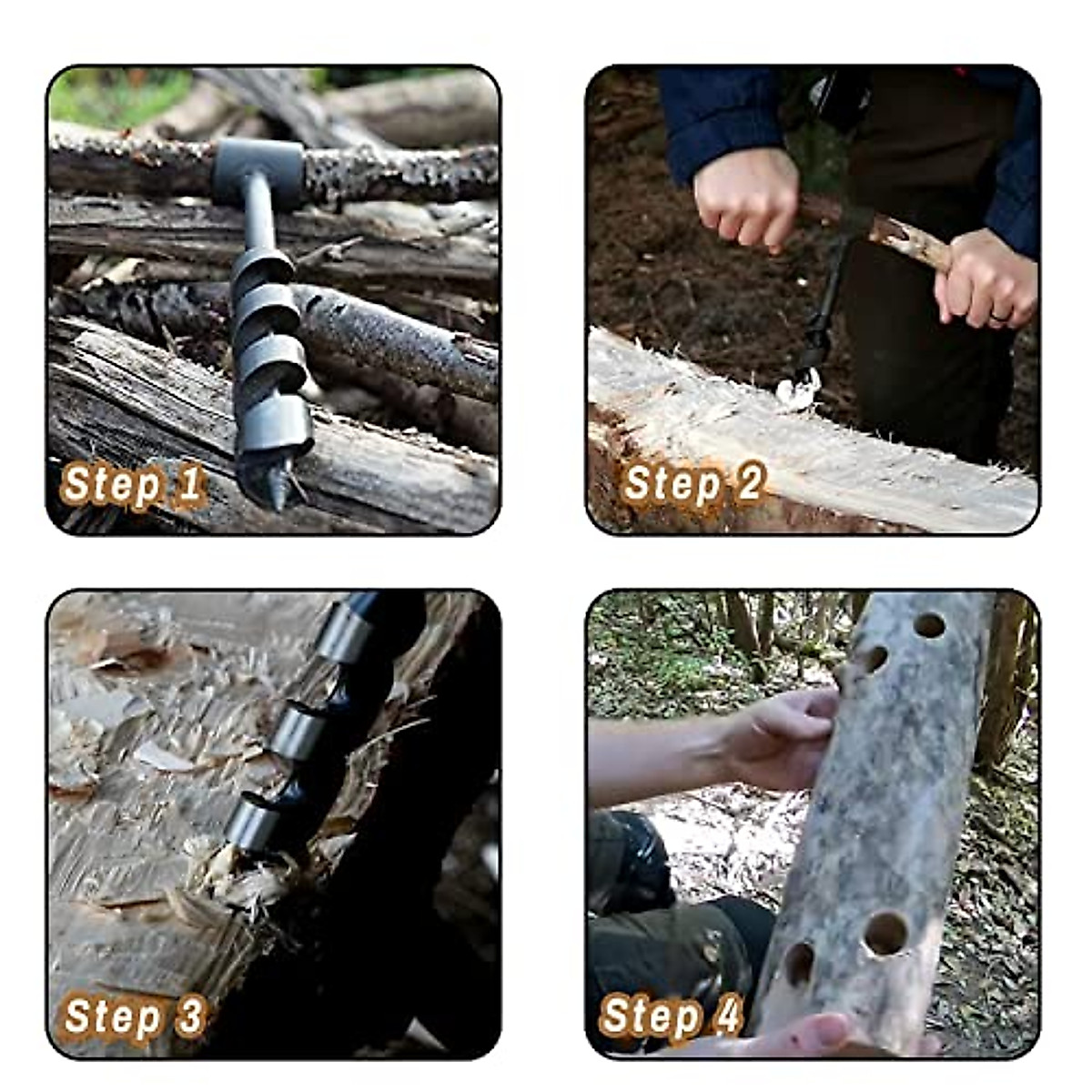 Step 1

Step 2

Step 3

Step 4