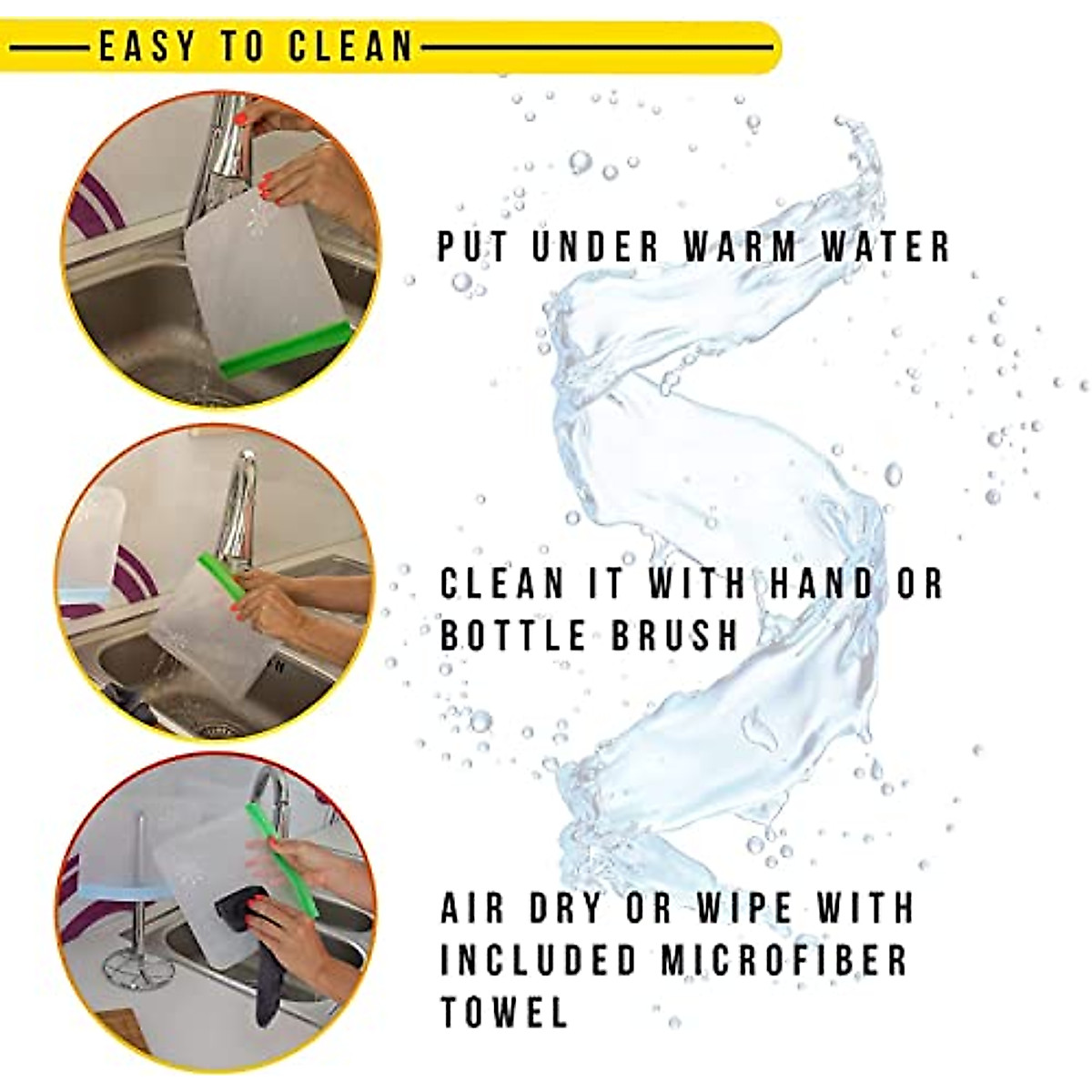 EASY TO CLEAN

PUT UNDER WARM WATER

CLEAN IT WITH HAND OR BOTTLE BRUSH

AIR DRY OR WIPE WITH INCLUDED MICROFIBER TOWEL