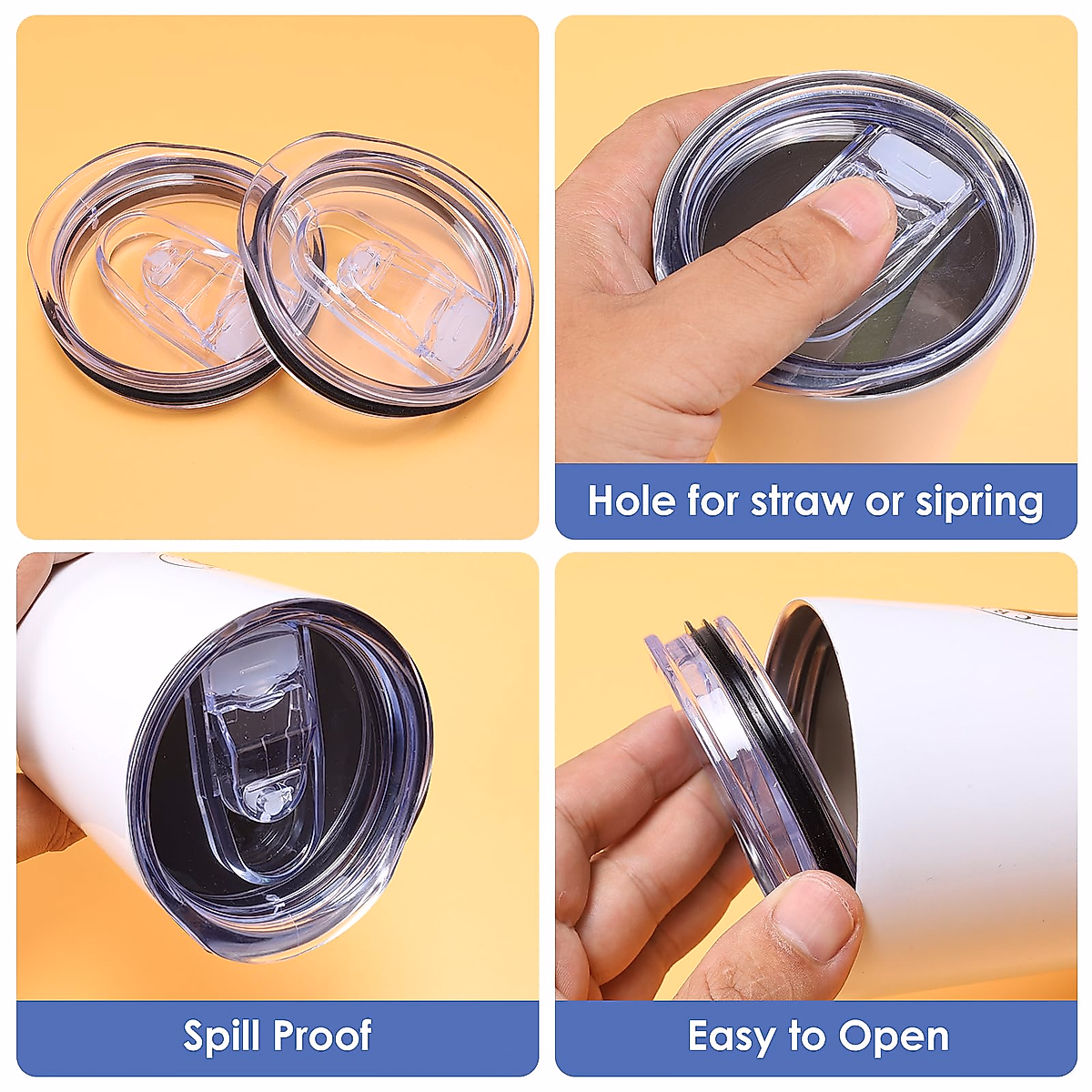 Hole for straw or sipring

Spill Proof

Easy to Open