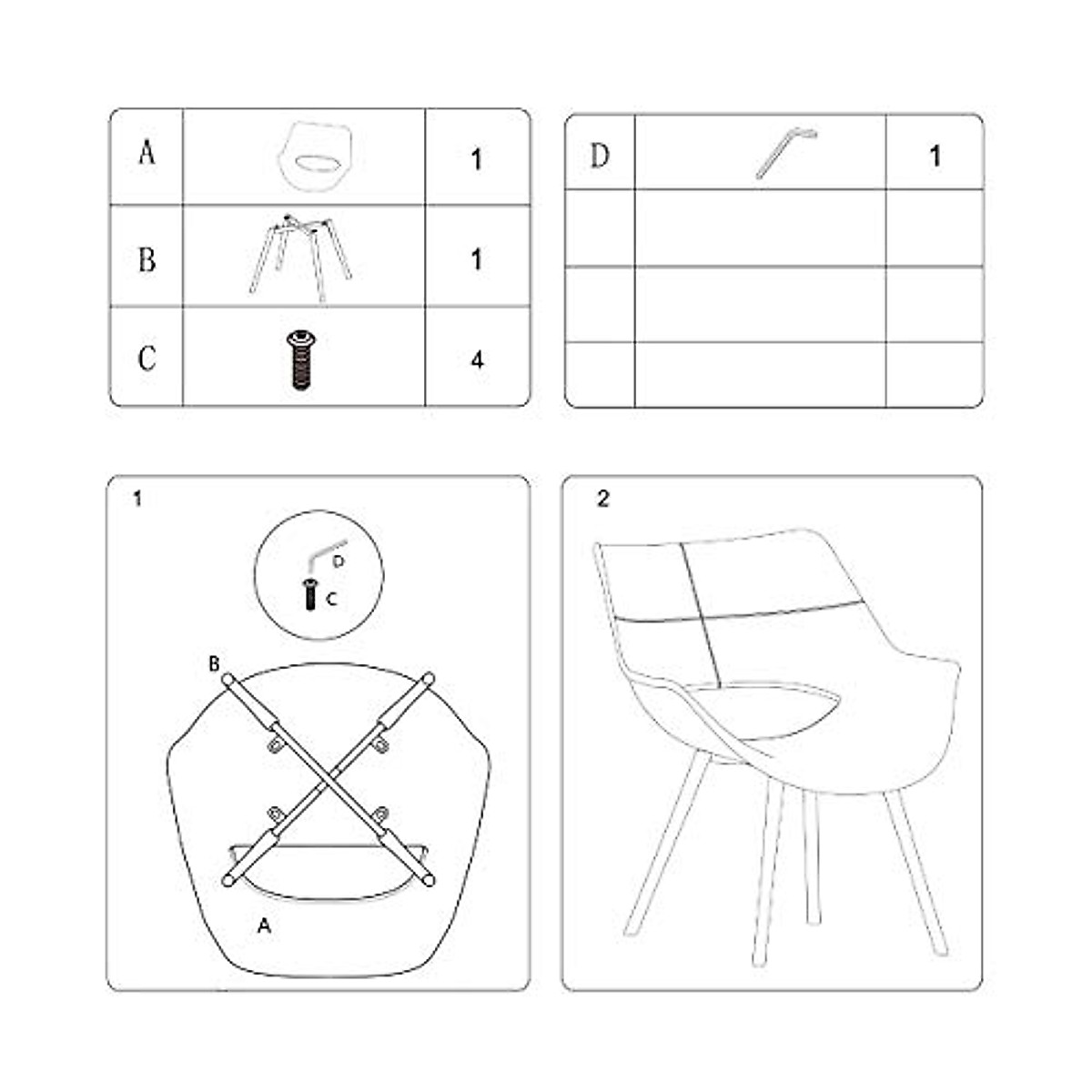 | A |  | 1 |
|---|---|---|
| B |  | 1 |
| C |  | 4 |

| D |  | 1 |
|---|---|---|
|  |  |  |
|  |  |  |
|  |  |  |

1

D
C
B
A

2