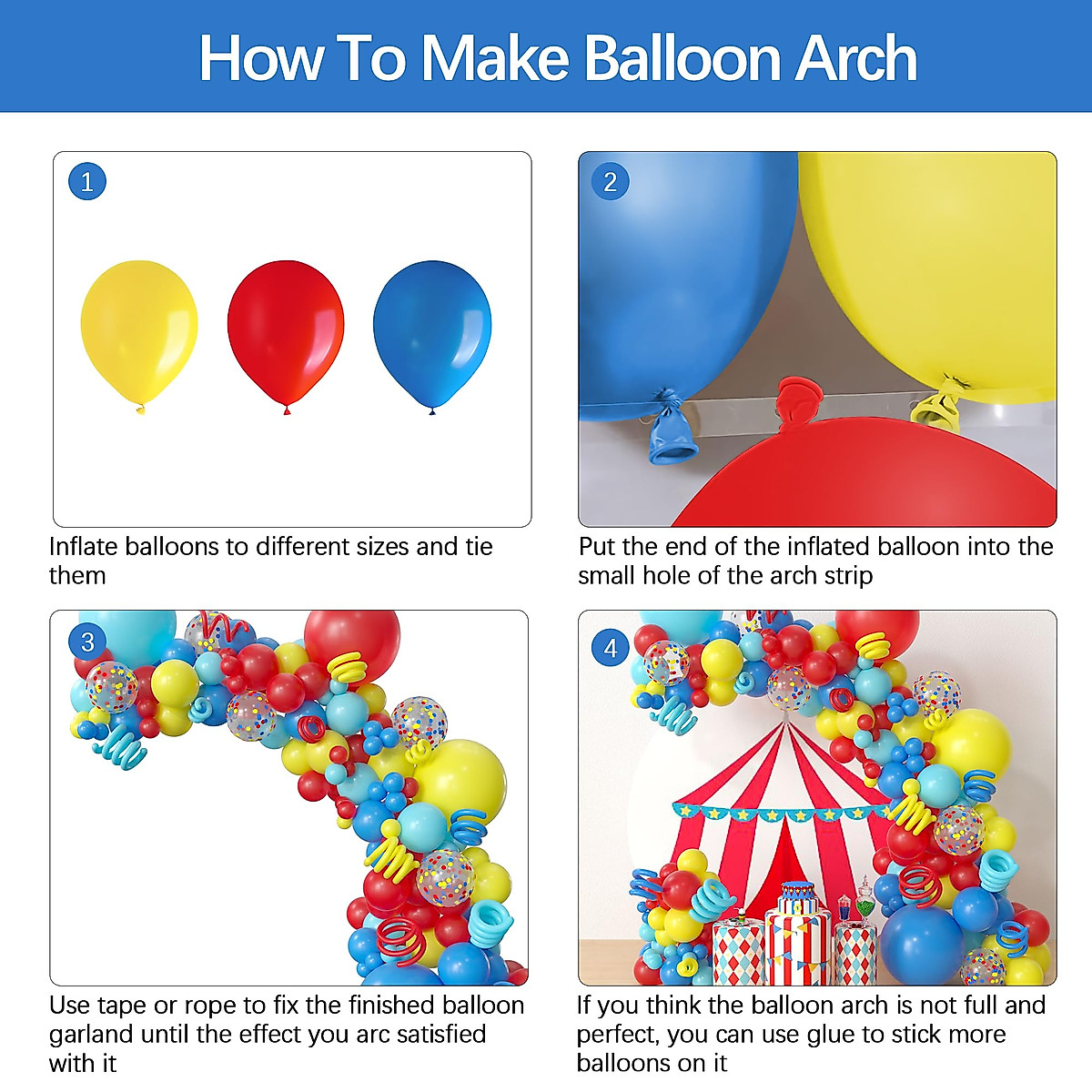 How To Make Balloon Arch

1

Inflate balloons to different sizes and tie them

2

Put the end of the inflated balloon into the small hole of the arch strip

3

Use tape or rope to fix the finished balloon garland until the effect you arc satisfied with it

4

If you think the balloon arch is not full and perfect, you can use glue to stick more balloons on it