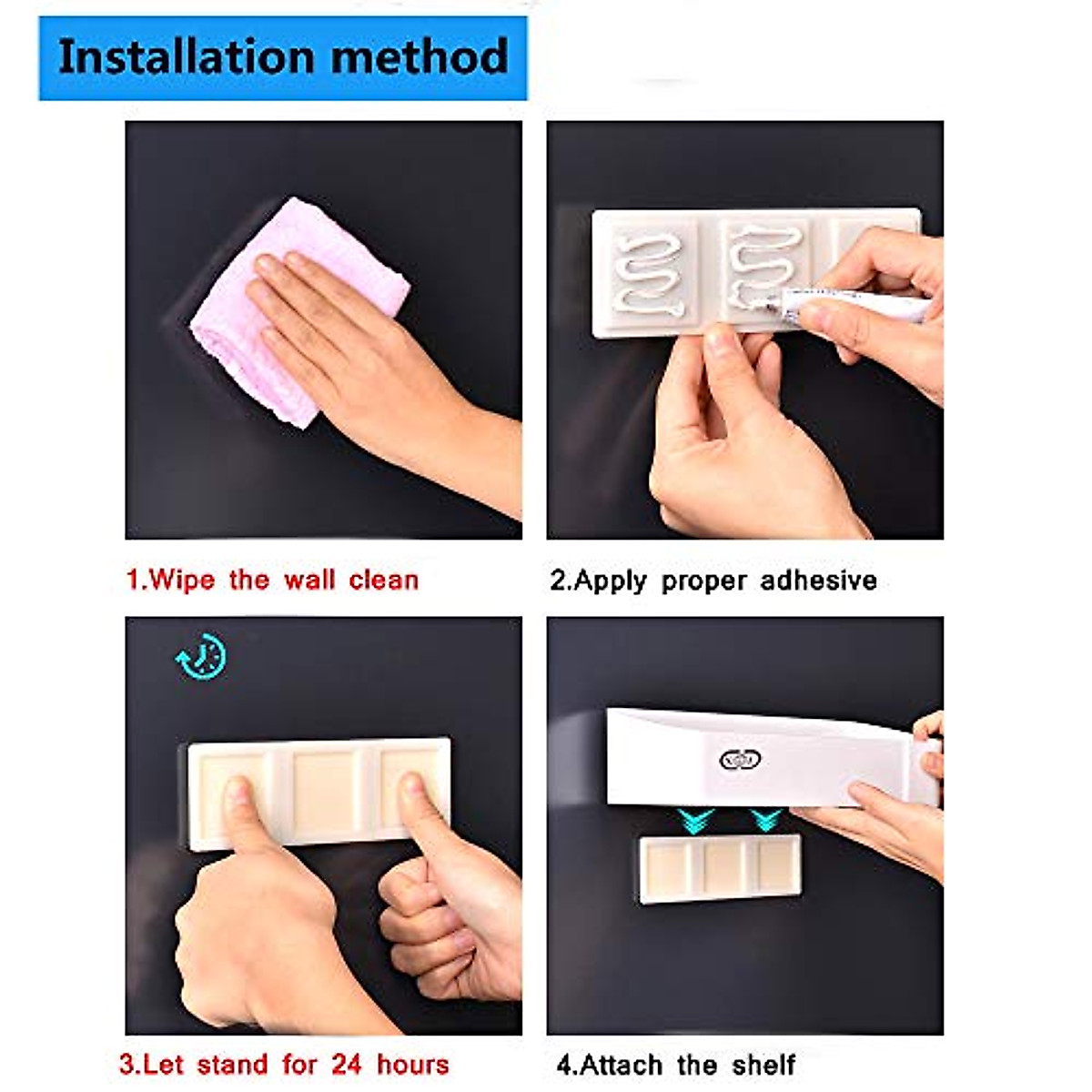 Installation method

1.Wipe the wall clean

2.Apply proper adhesive

3.Let stand for 24 hours

4.Attach the shelf