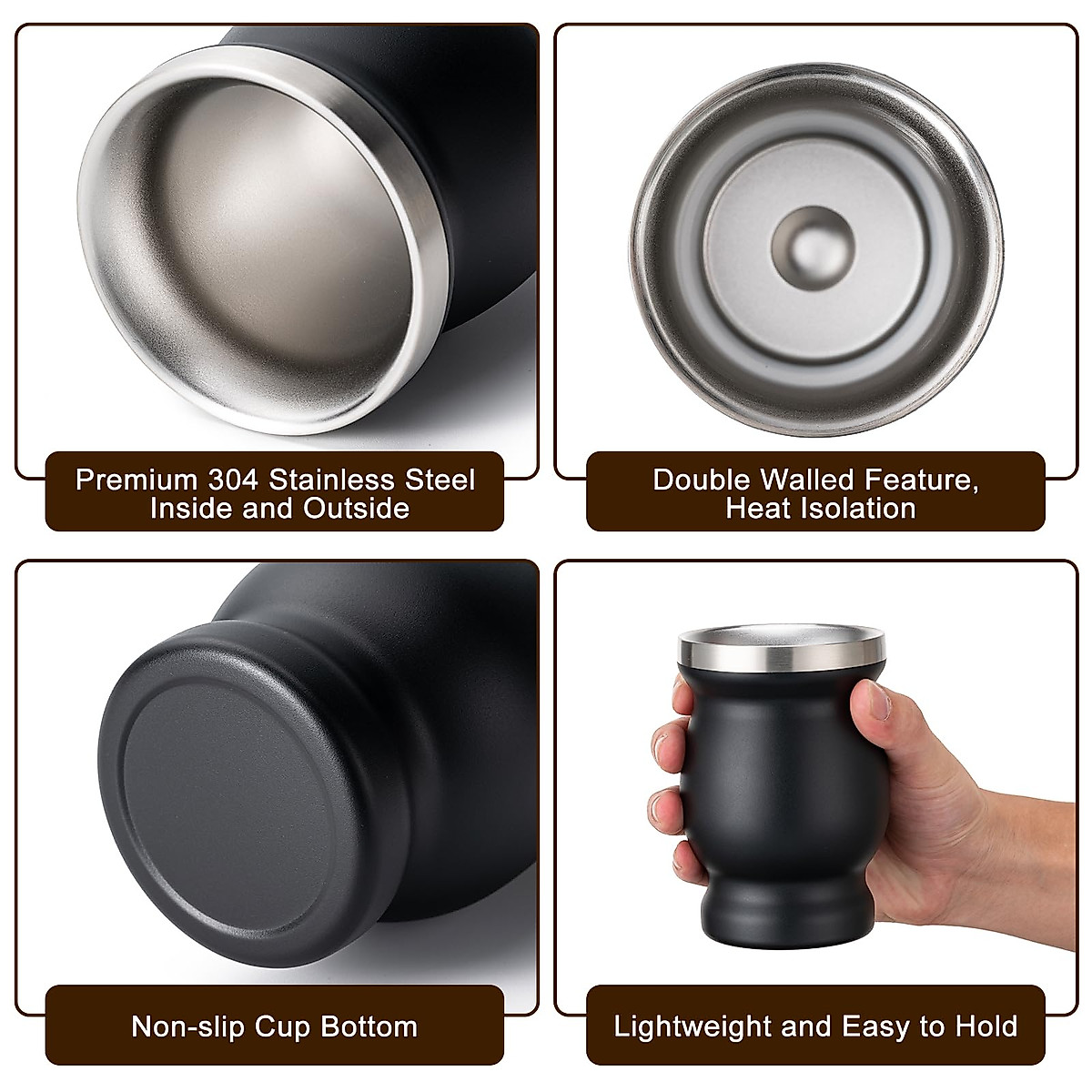 Premium 304 Stainless Steel
Inside and Outside

Double Walled Feature,
Heat Isolation

Non-slip Cup Bottom

Lightweight and Easy to Hold