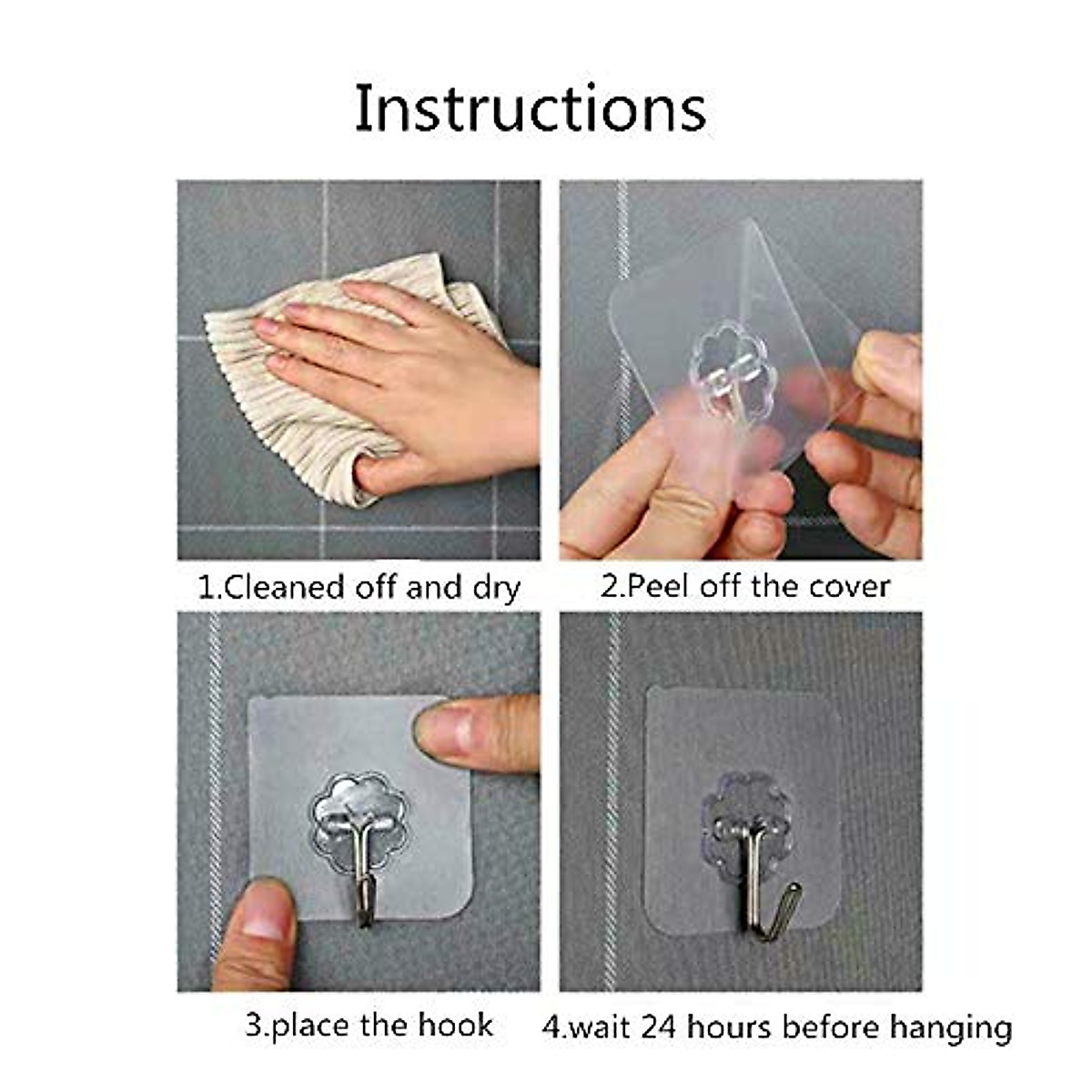 Instructions

1.Cleaned off and dry

2.Peel off the cover

3.place the hook

4.wait 24 hours before hanging