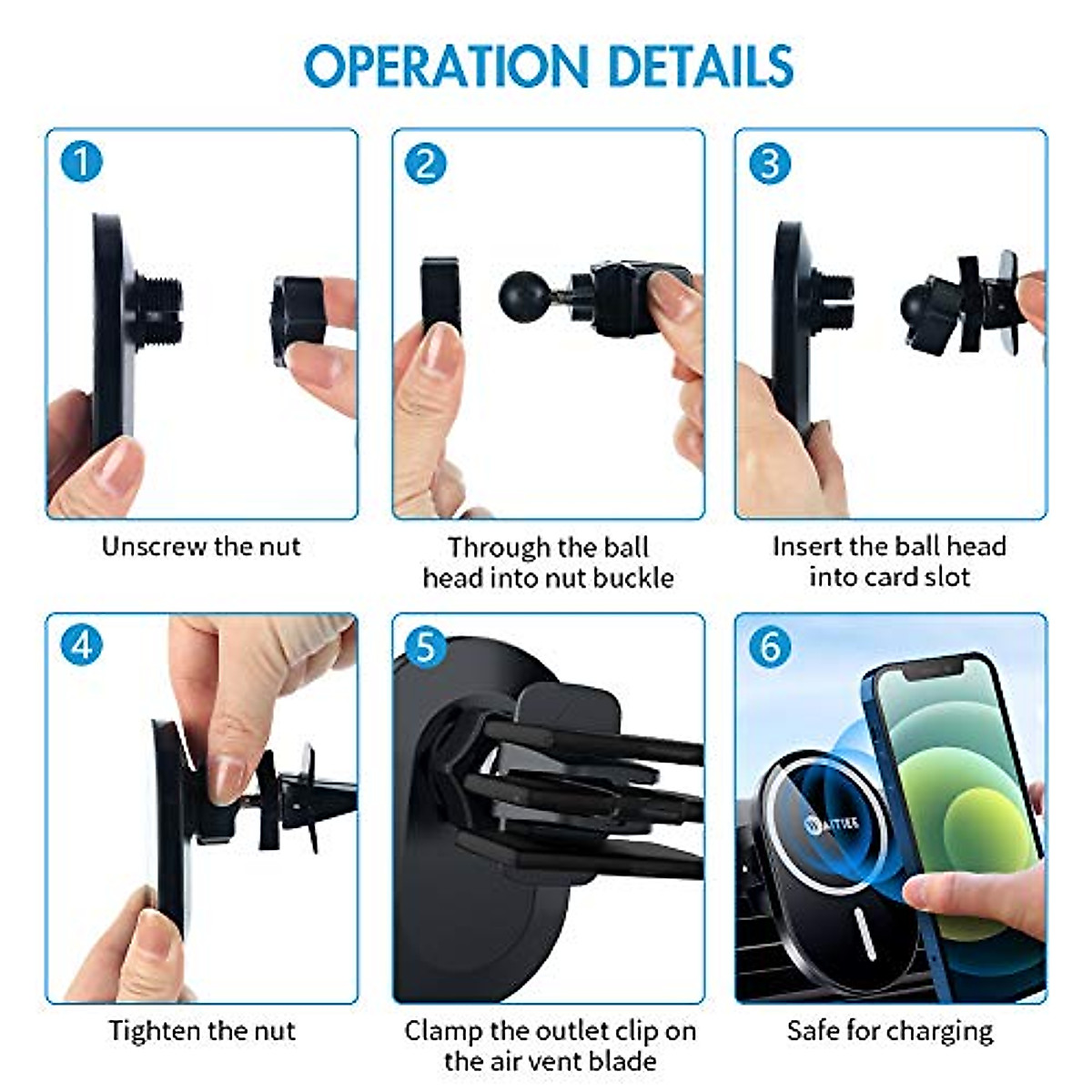 OPERATION DETAILS

1

Unscrew the nut

2

Through the ball head into nut buckle

3

Insert the ball head into card slot

4

Tighten the nut

5

Clamp the outlet clip on the air vent blade

6

WAITIEE

Safe for charging