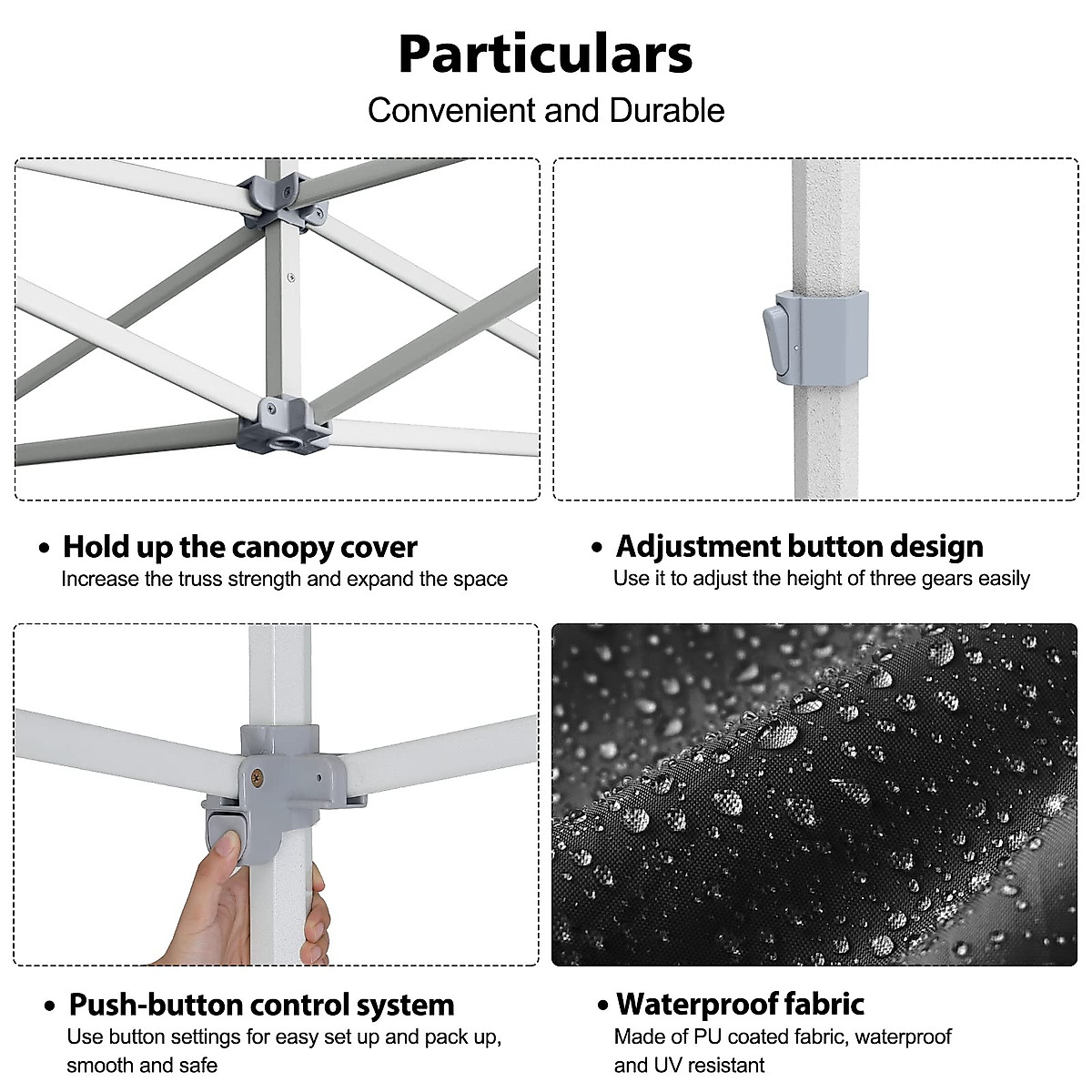 Particulars

Convenient and Durable

• Hold up the canopy cover
Increase the truss strength and expand the space

• Adjustment button design
Use it to adjust the height of three gears easily

• Push-button control system
Use button settings for easy set up and pack up, smooth and safe

• Waterproof fabric
Made of PU coated fabric, waterproof and UV resistant