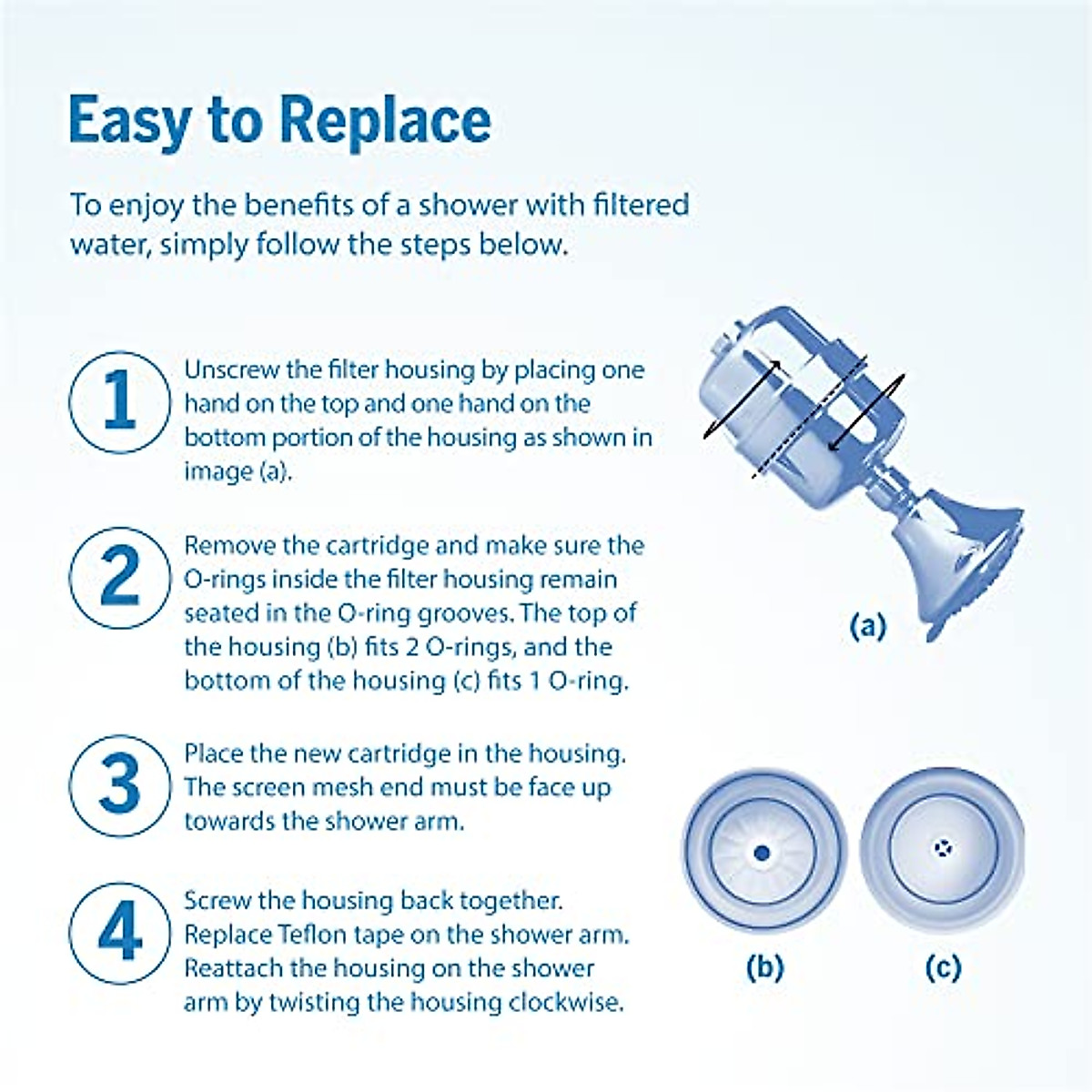 Easy to Replace

To enjoy the benefits of a shower with filtered water, simply follow the steps below.

1
Unscrew the filter housing by placing one hand on the top and one hand on the bottom portion of the housing as shown in image (a).

2
Remove the cartridge and make sure the O-rings inside the filter housing remain seated in the O-ring grooves. The top of the housing (b) fits 2 O-rings, and the bottom of the housing (c) fits 1 O-ring.

3
Place the new cartridge in the housing. The screen mesh end must be face up towards the shower arm.

4
Screw the housing back together. Replace Teflon tape on the shower arm. Reattach the housing on the shower arm by twisting the housing clockwise.

(a)

(b)

(c)