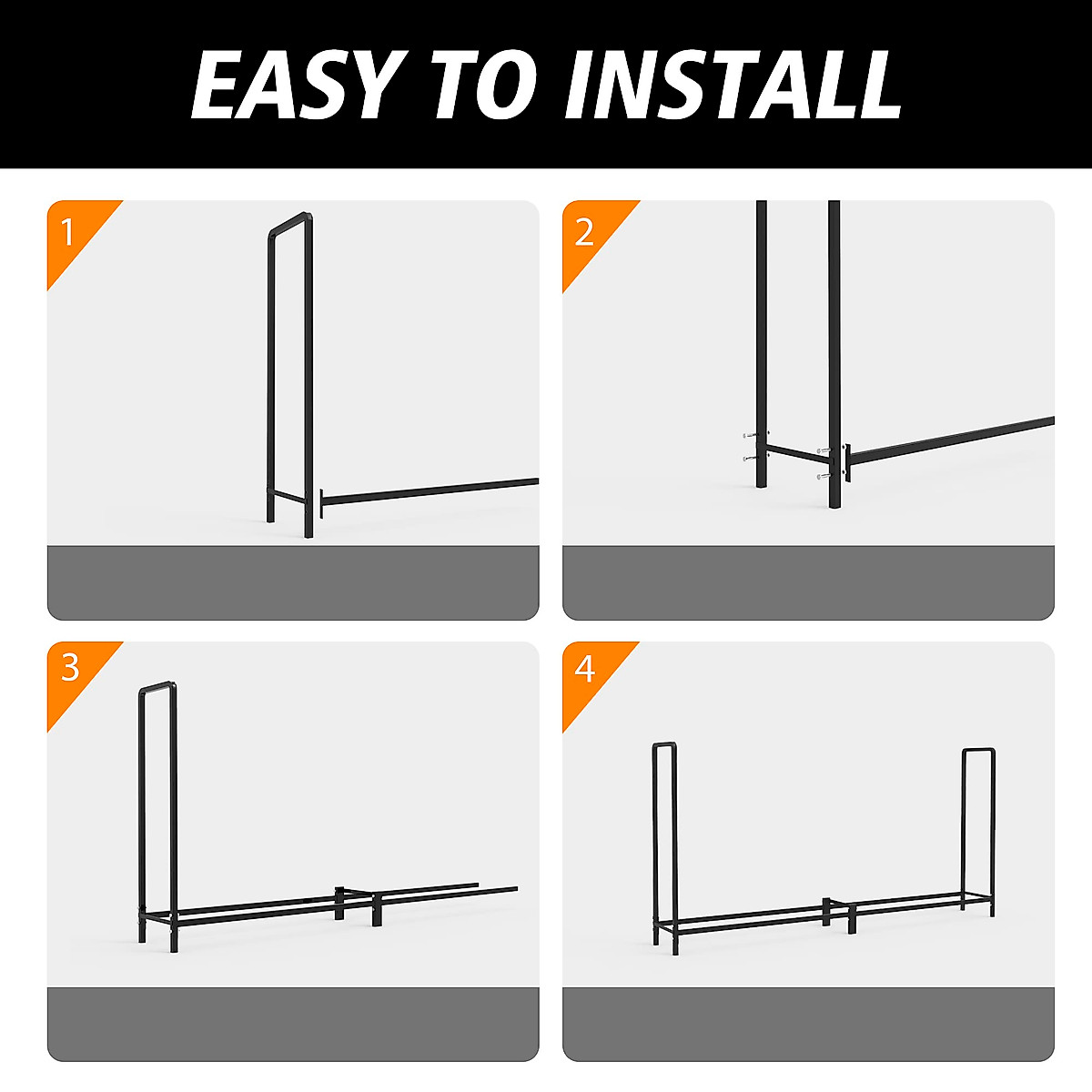 EASY TO INSTALL

1

2

3

4