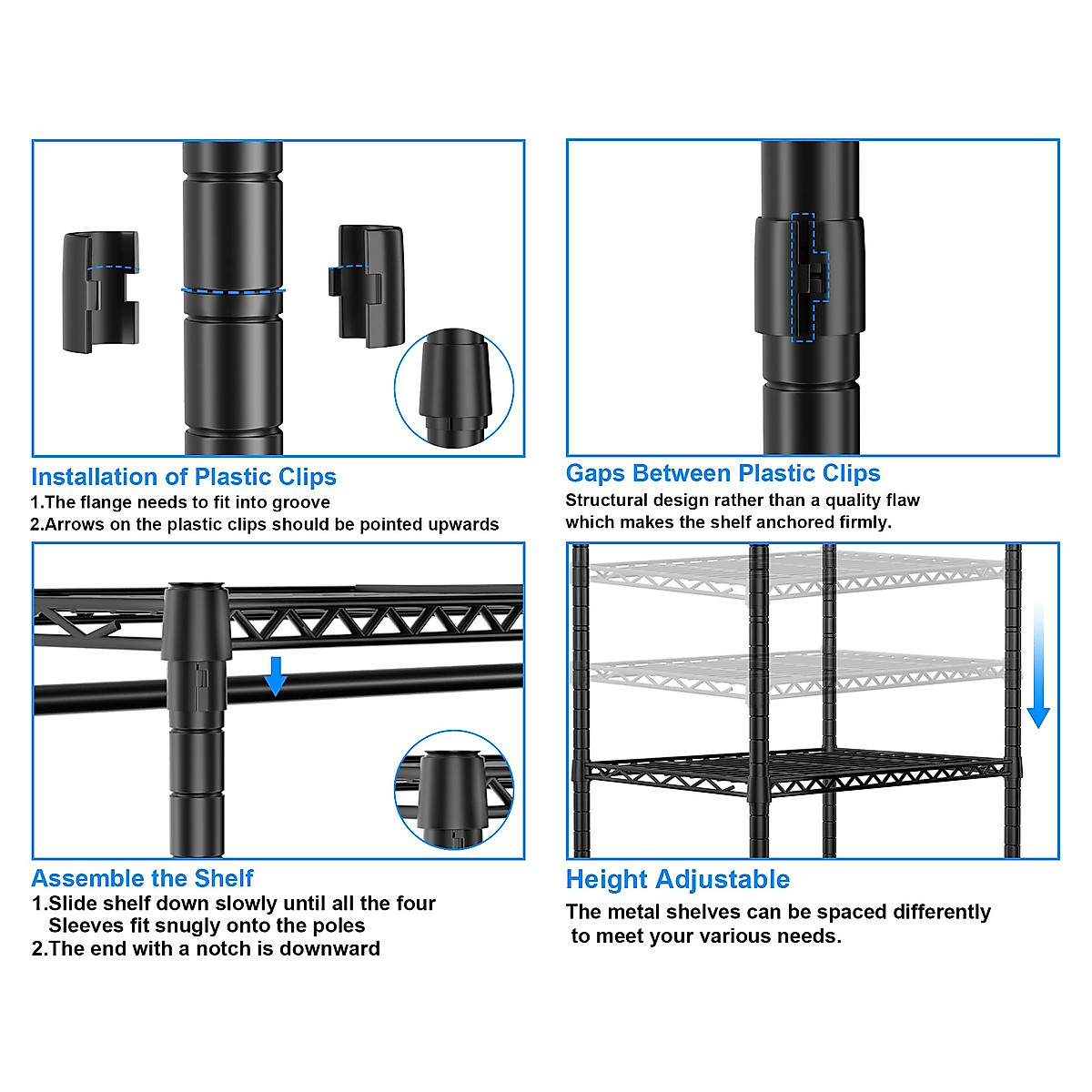 Installation of Plastic Clips
1.The flange needs to fit into groove
2.Arrows on the plastic clips should be pointed upwards

Gaps Between Plastic Clips
Structural design rather than a quality flaw which makes the shelf anchored firmly.

Assemble the Shelf
1.Slide shelf down slowly until all the four Sleeves fit snugly onto the poles
2.The end with a notch is downward

Height Adjustable
The metal shelves can be spaced differently to meet your various needs.