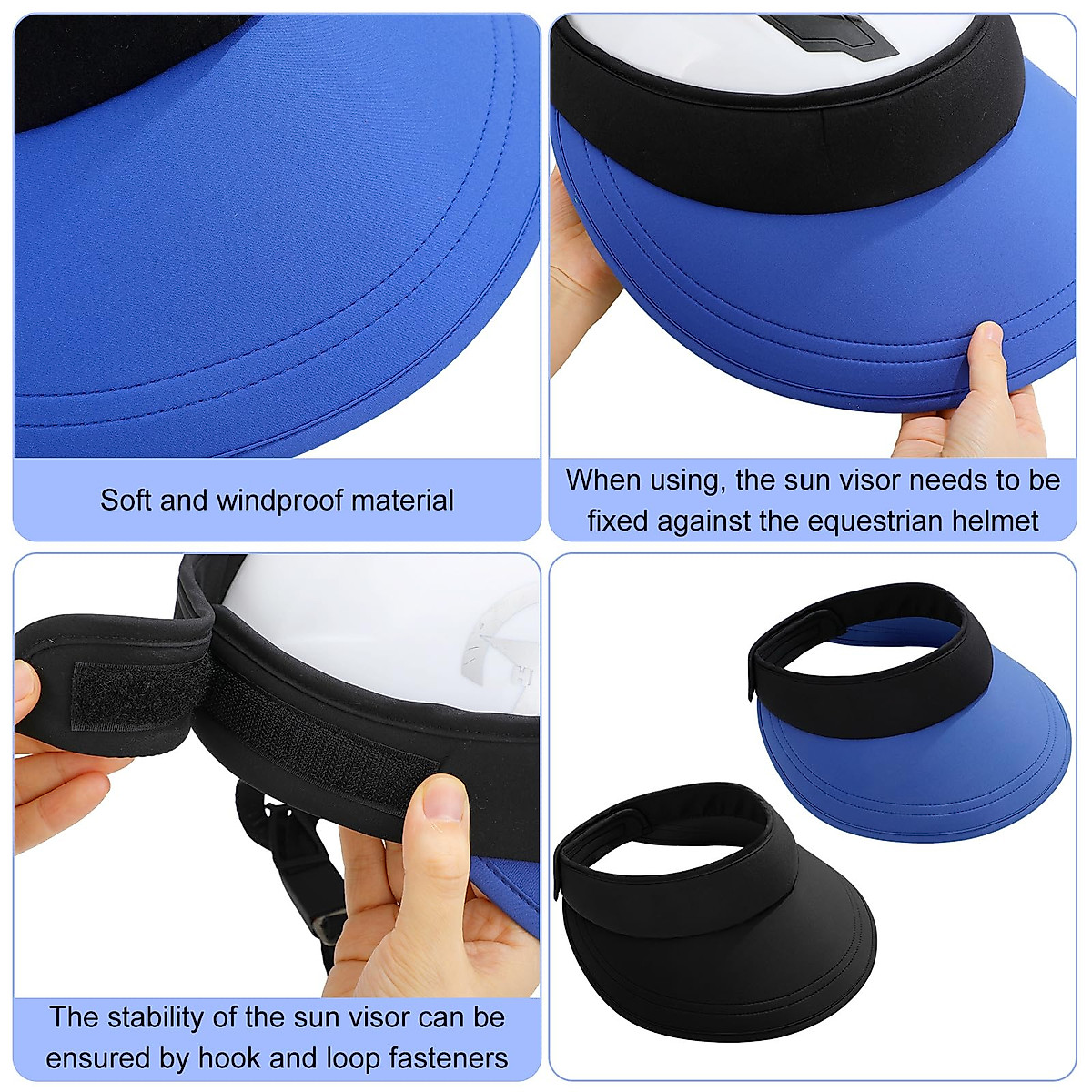 Soft and windproof material

When using, the sun visor needs to be fixed against the equestrian helmet

The stability of the sun visor can be ensured by hook and loop fasteners