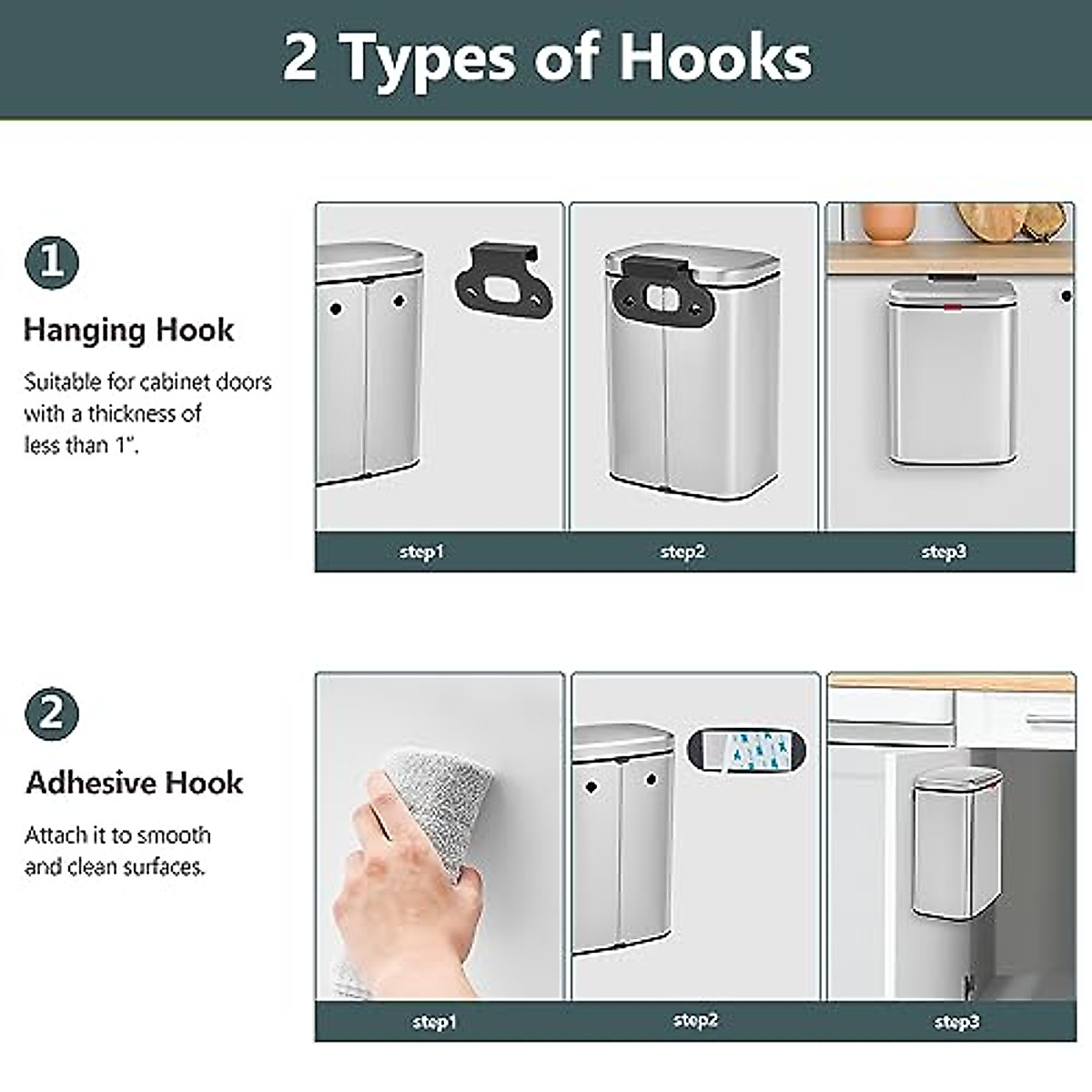 2 Types of Hooks

1

Hanging Hook

Suitable for cabinet doors with a thickness of less than 1".

step1

step2

step3

2

Adhesive Hook

Attach it to smooth and clean surfaces.

step1

step2

step3