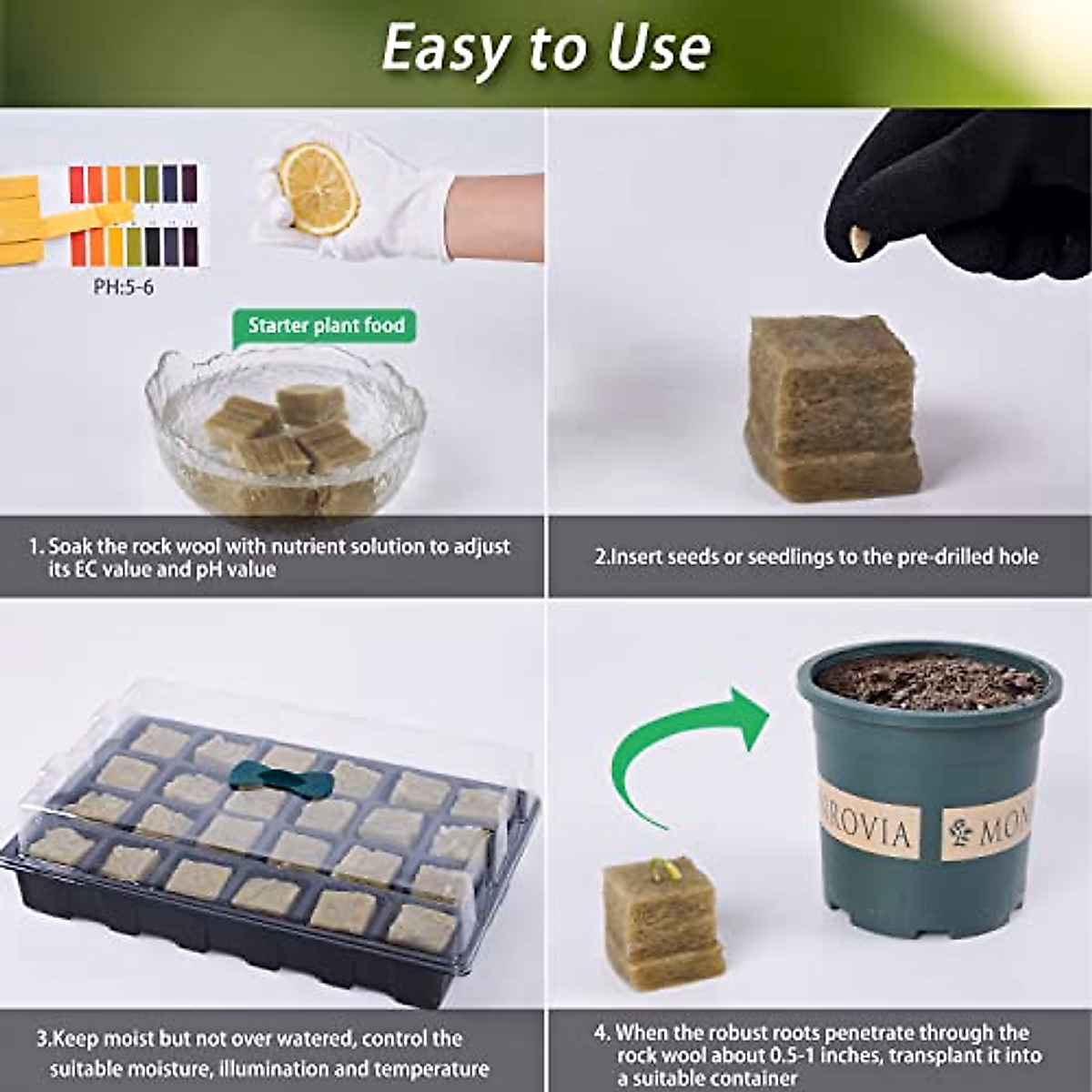 Easy to Use

PH:5-6

Starter plant food

1. Soak the rock wool with nutrient solution to adjust its EC value and pH value

2.Insert seeds or seedlings to the pre-drilled hole

3.Keep moist but not over watered, control the suitable moisture, illumination and temperature

ROVIA MON

4. When the robust roots penetrate through the rock wool about 0.5-1 inches, transplant it into a suitable container