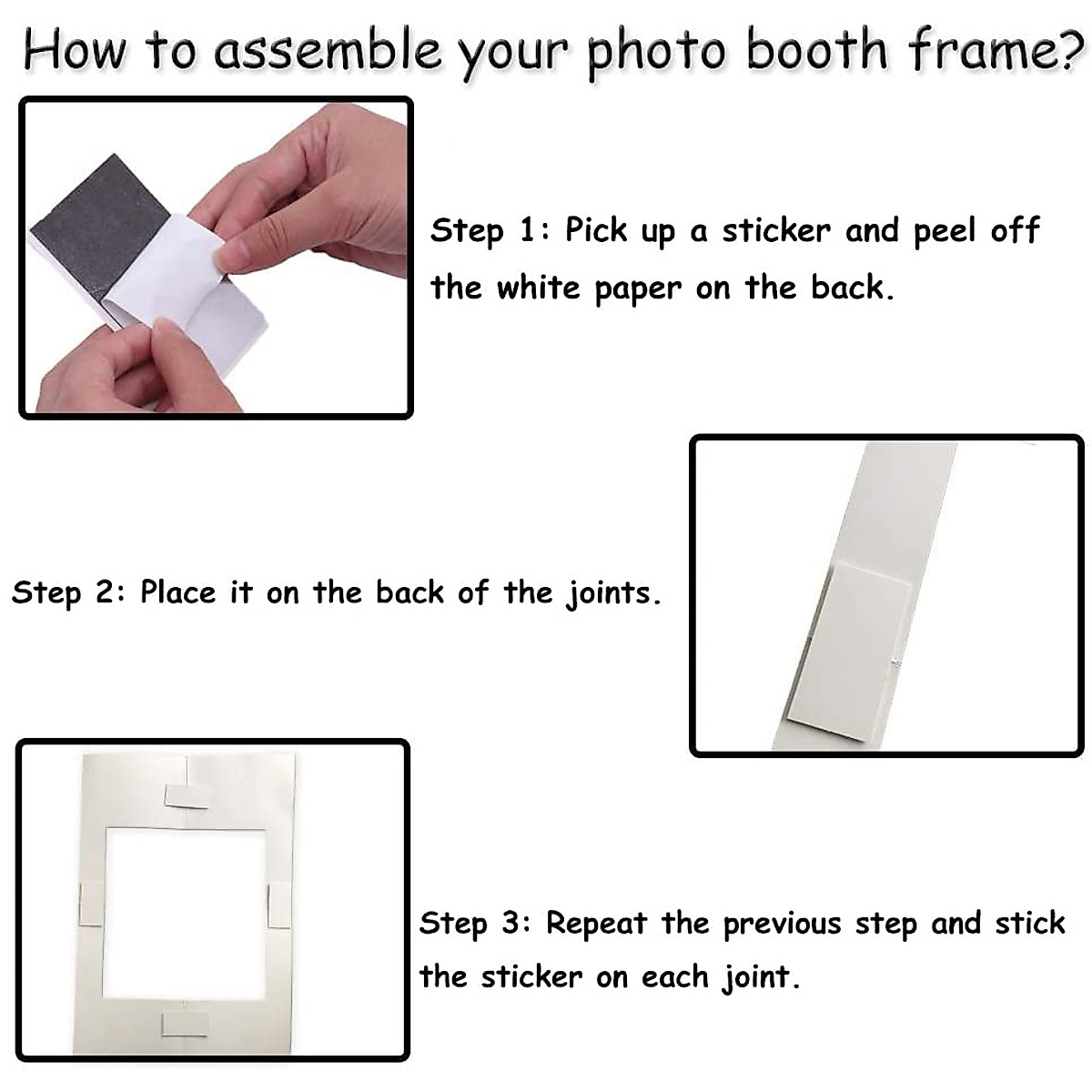 How to assemble your photo booth frame?

Step 1: Pick up a sticker and peel off the white paper on the back.

Step 2: Place it on the back of the joints.

Step 3: Repeat the previous step and stick the sticker on each joint.