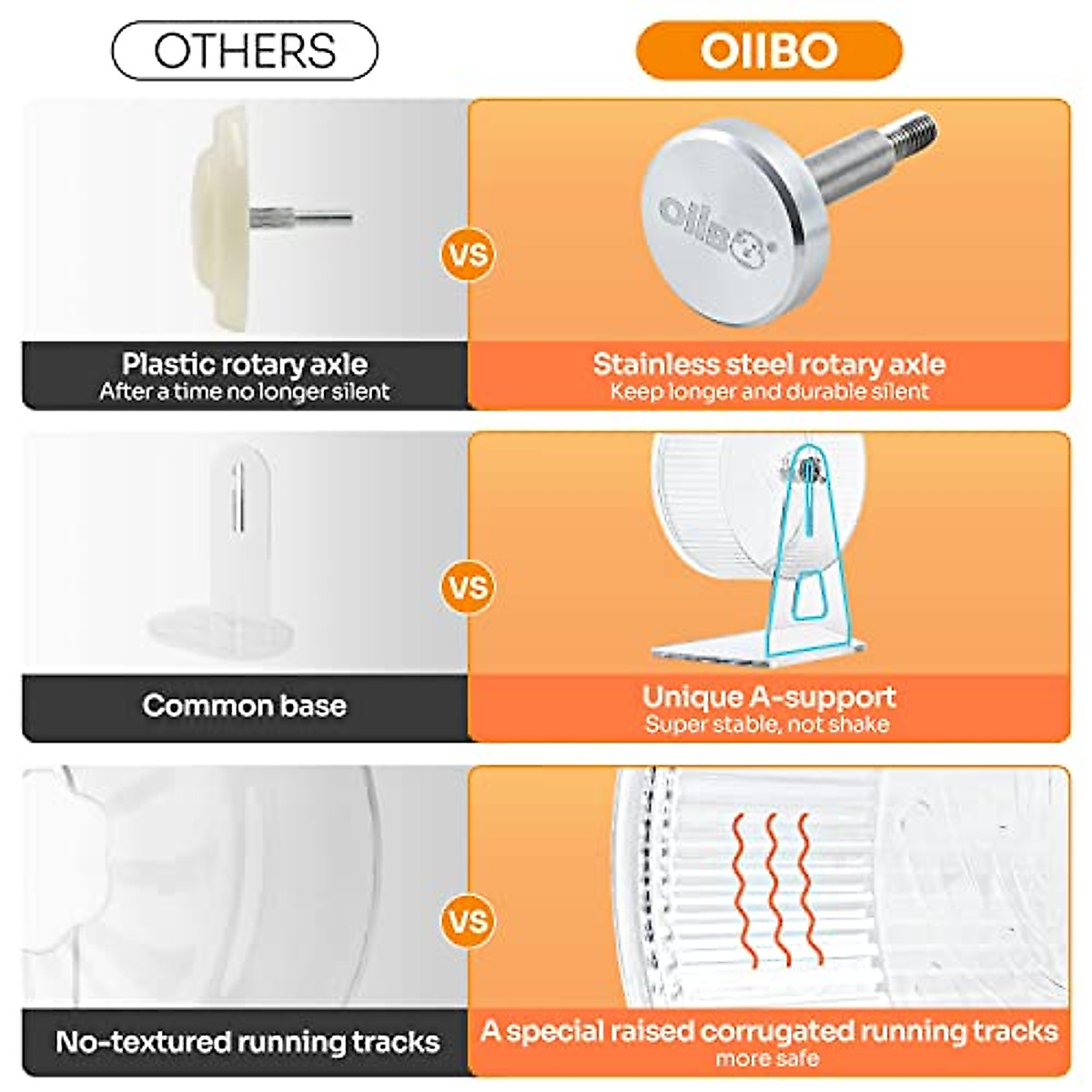 OTHERS

OIIBO

oiibo

VS

Plastic rotary axle
After a time no longer silent

Stainless steel rotary axle
Keep longer and durable silent

VS

Common base

Unique A-support
Super stable, not shake

VS

No-textured running tracks

A special raised corrugated running tracks
more safe