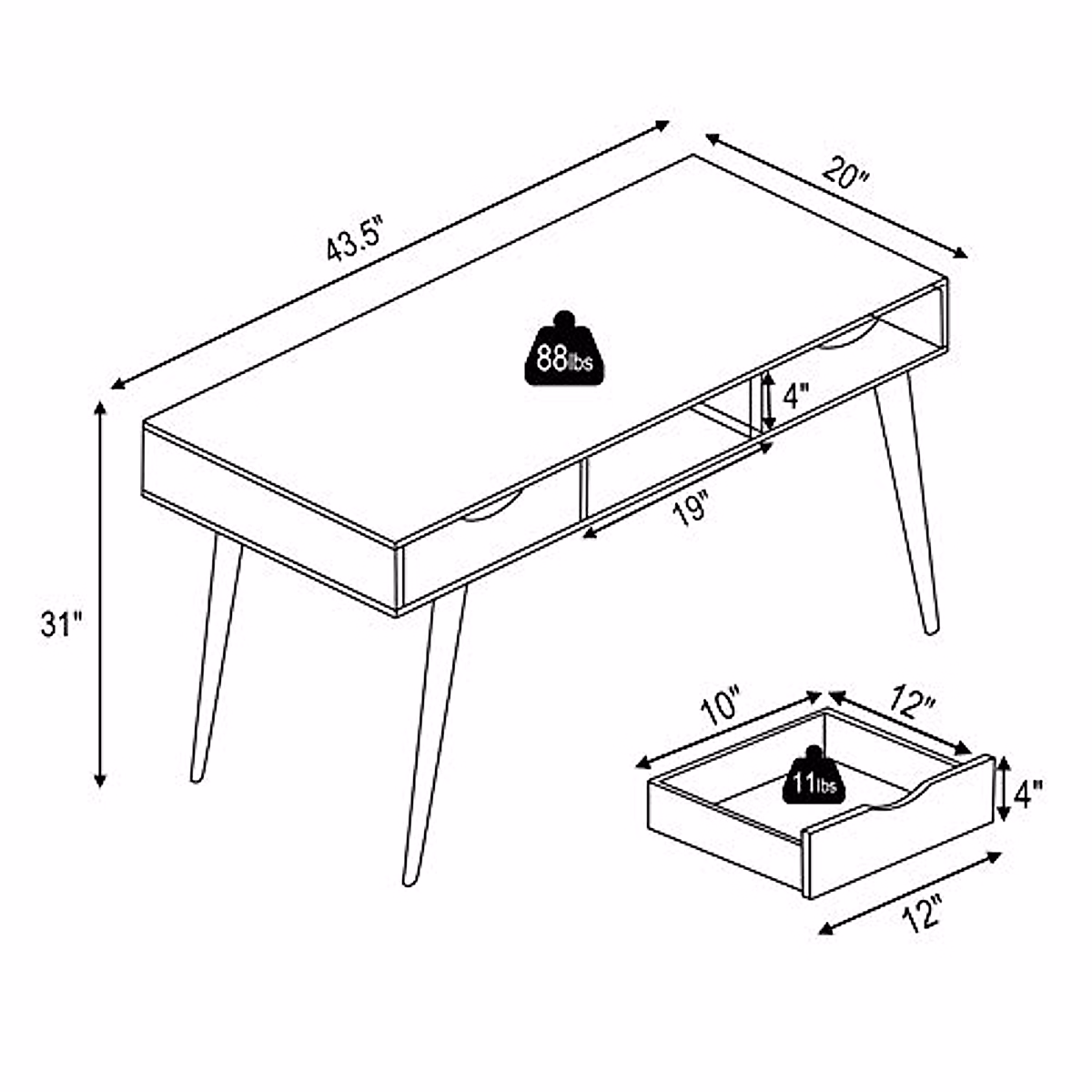 43.5"

20"

88lbs

4"

19"

31"

10"

12"

11lbs

4"

12"