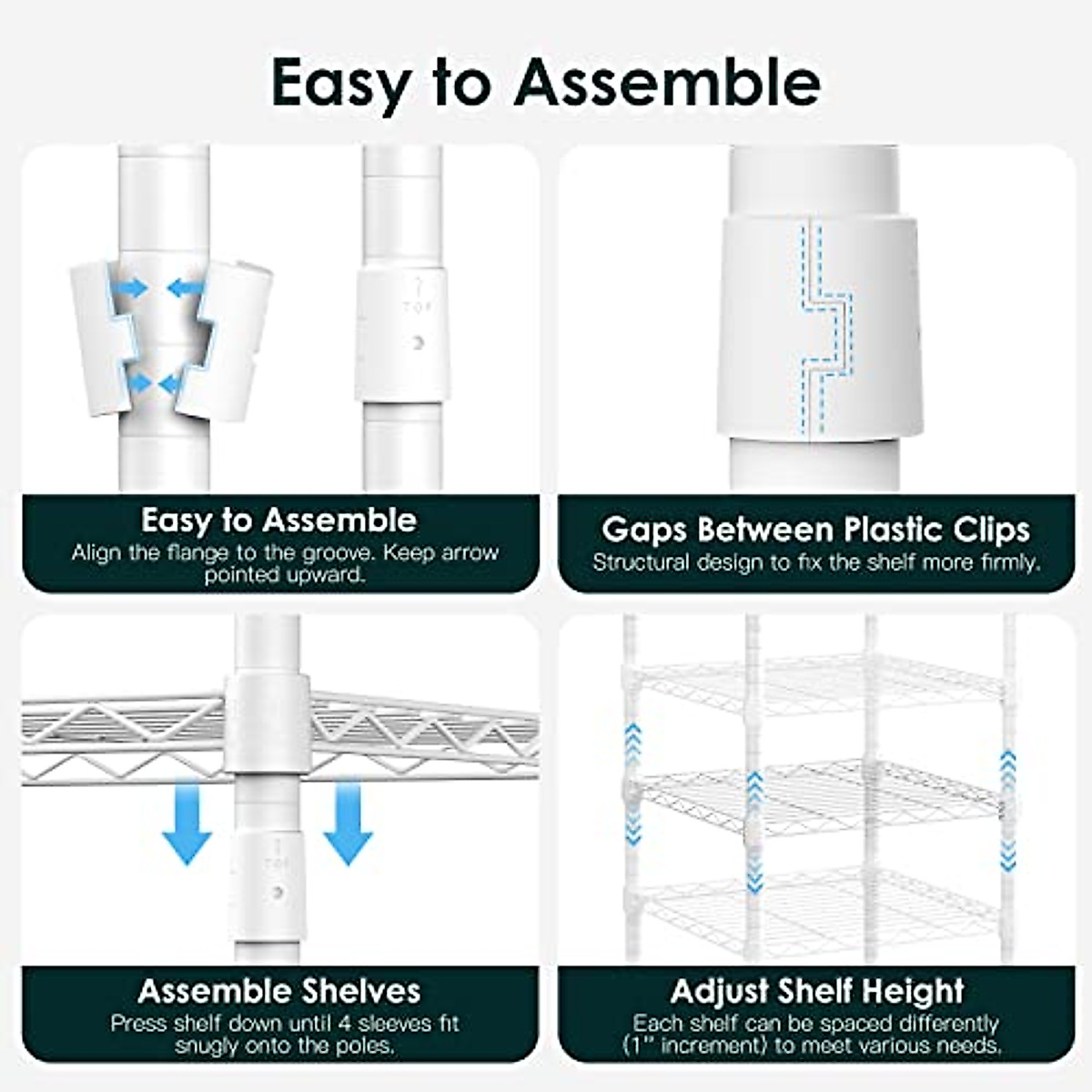 Easy to Assemble

TOP

Easy to Assemble
Align the flange to the groove. Keep arrow pointed upward.

Gaps Between Plastic Clips
Structural design to fix the shelf more firmly.

TOP

Assemble Shelves
Press shelf down until 4 sleeves fit snugly onto the poles.

Adjust Shelf Height
Each shelf can be spaced differently (1" increment) to meet various needs.