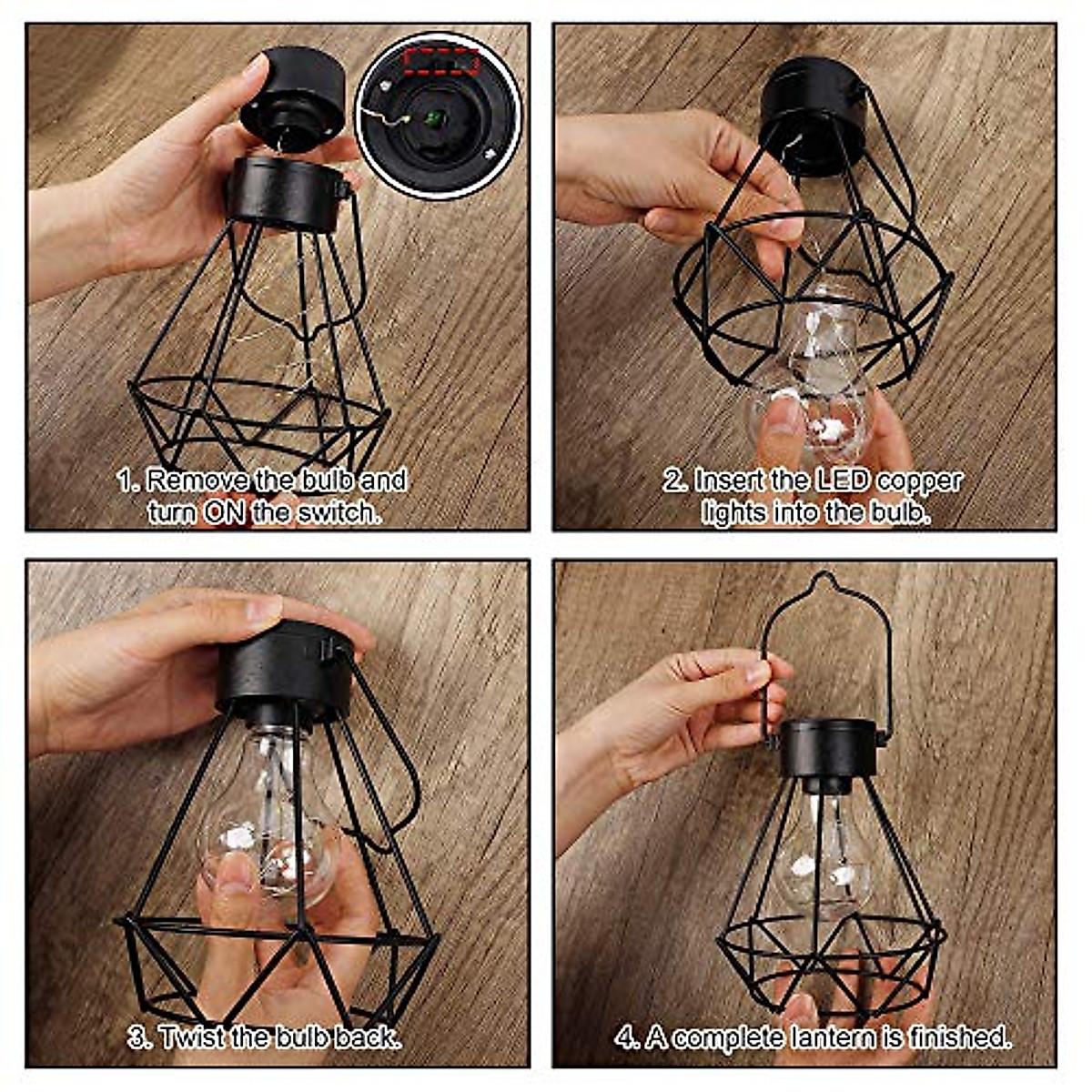 1. Remove the bulb and turn ON the switch.

2. Insert the LED copper lights into the bulb.

3. Twist the bulb back.

4. A complete lantern is finished.