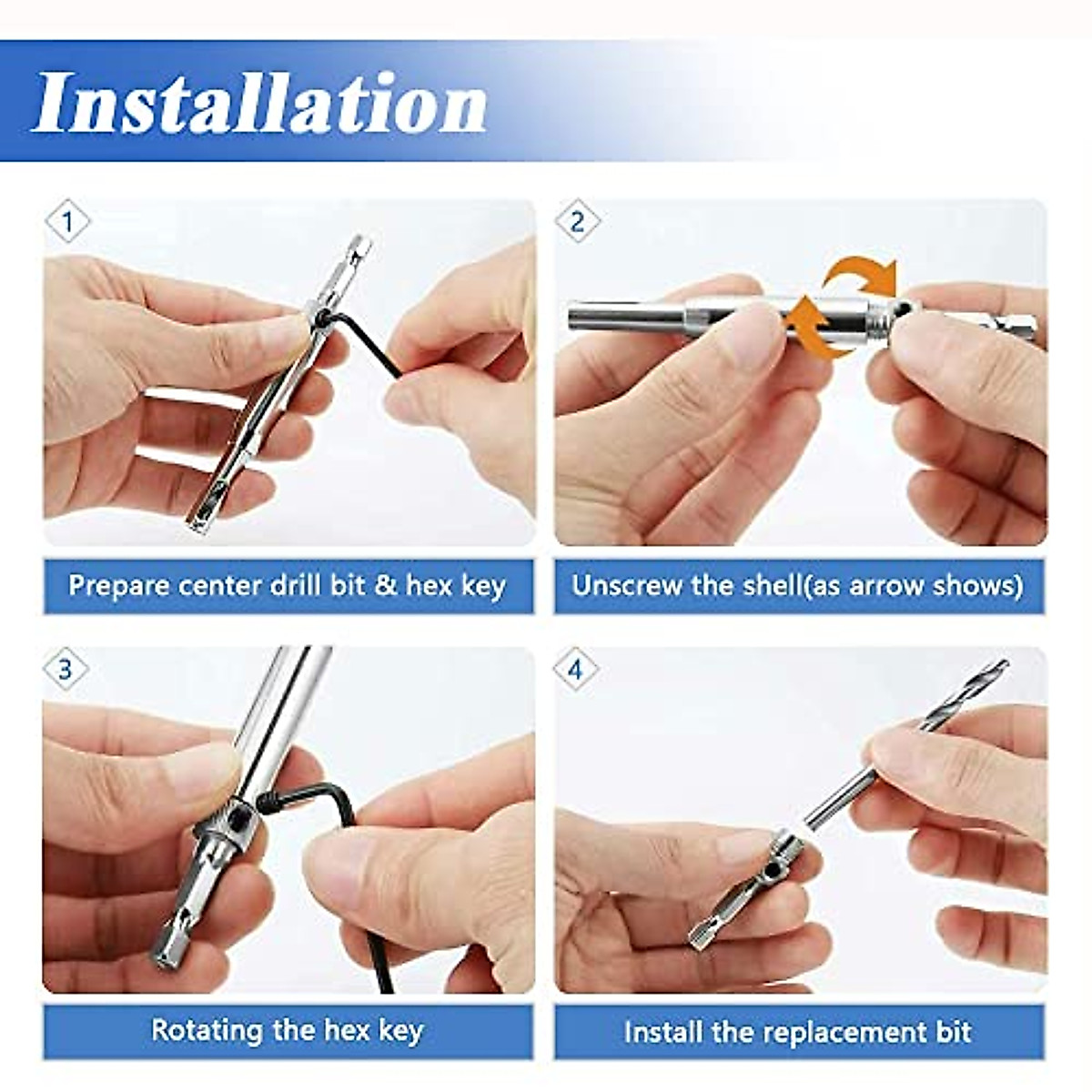 Installation

1

Prepare center drill bit & hex key

2

Unscrew the shell(as arrow shows)

3

Rotating the hex key

4

Install the replacement bit