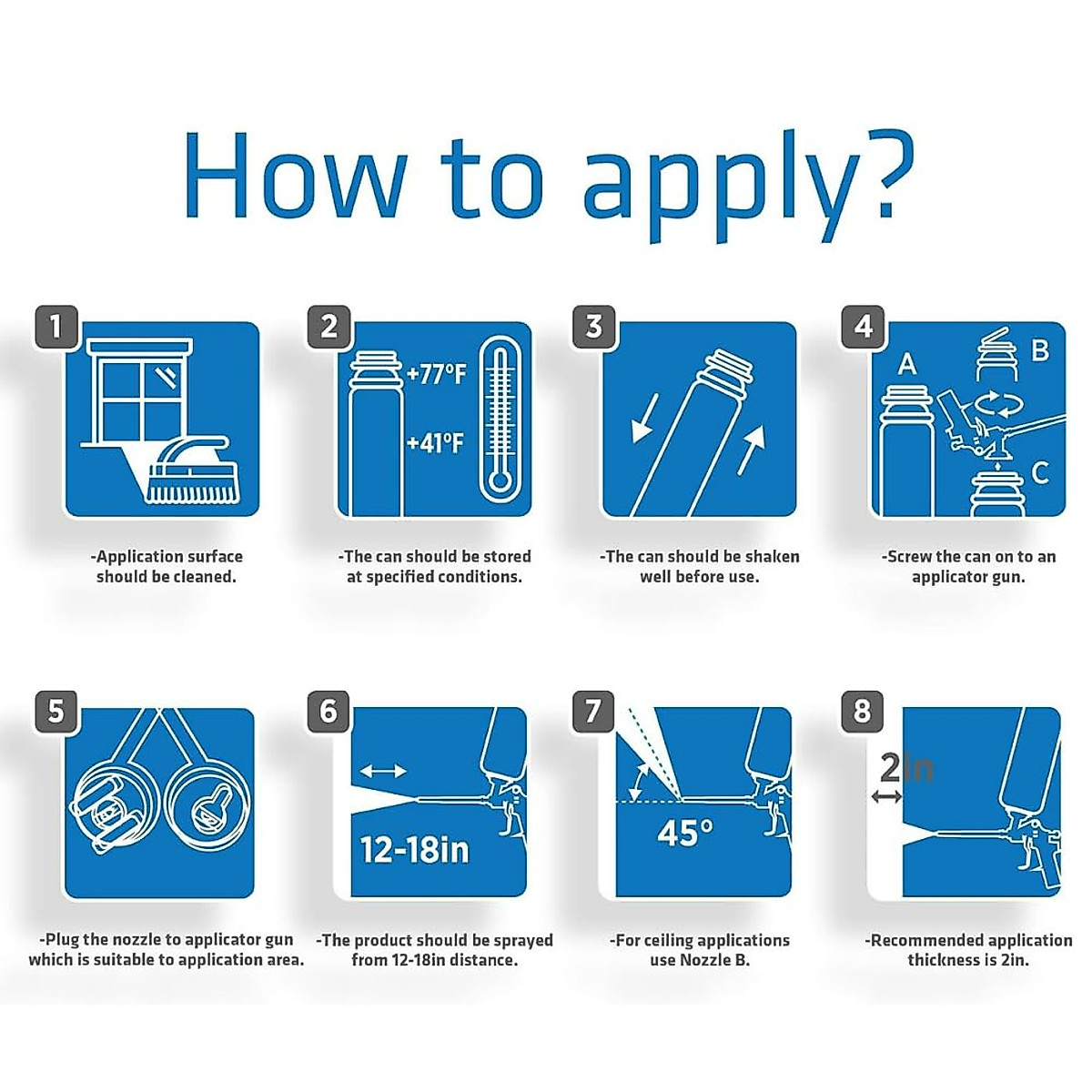 How to apply?

1

-Application surface should be cleaned.

2

+77°F

+41°F

-The can should be stored at specified conditions.

3

-The can should be shaken well before use.

4

A

B

C

-Screw the can on to an applicator gun.

5

-Plug the nozzle to applicator gun which is suitable to application area.

6

12-18in

-The product should be sprayed from 12-18in distance.

7

45°

-For ceiling applications use Nozzle B.

8

2in

-Recommended application thickness is 2in.