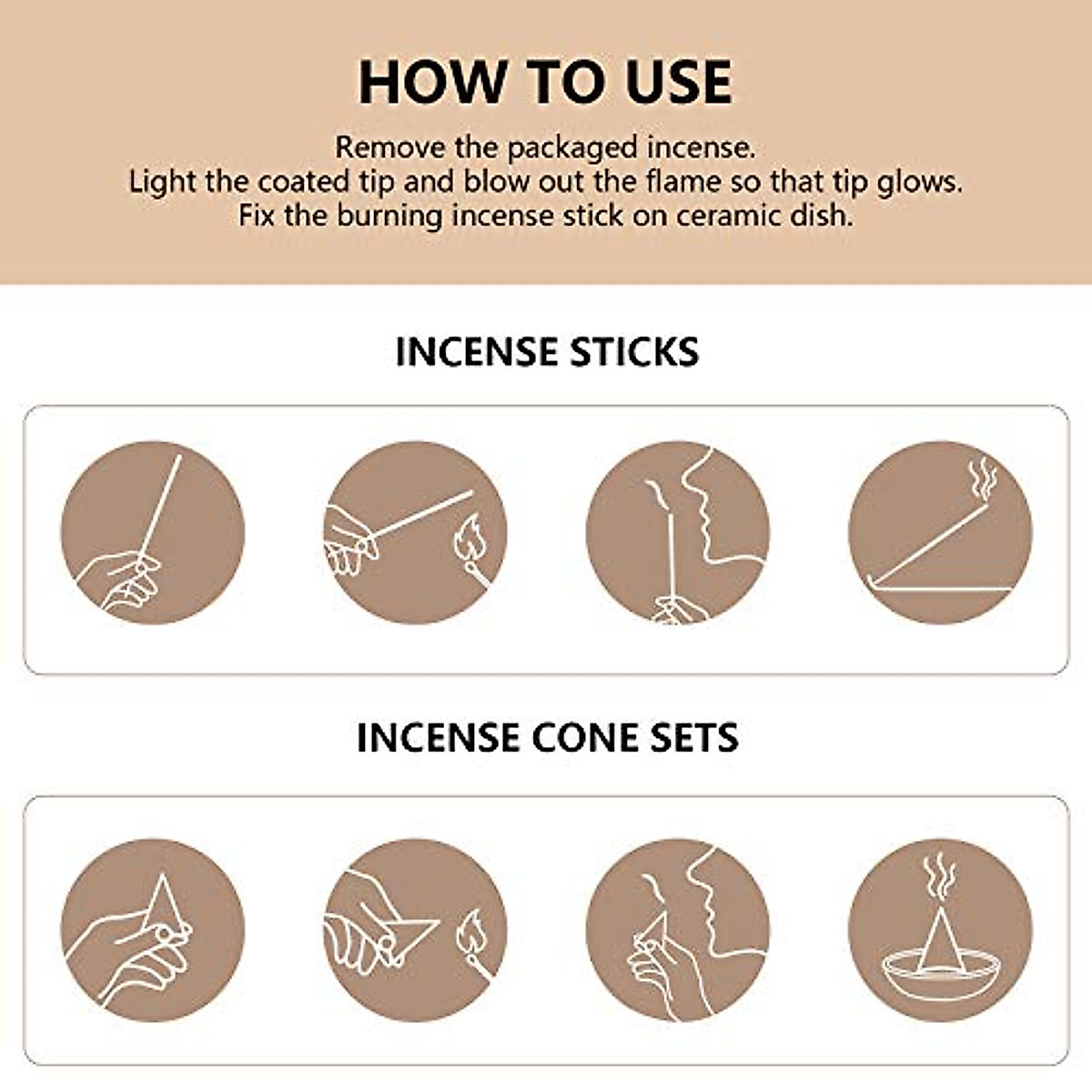 HOW TO USE

Remove the packaged incense.
Light the coated tip and blow out the flame so that tip glows.
Fix the burning incense stick on ceramic dish.

INCENSE STICKS

INCENSE CONE SETS