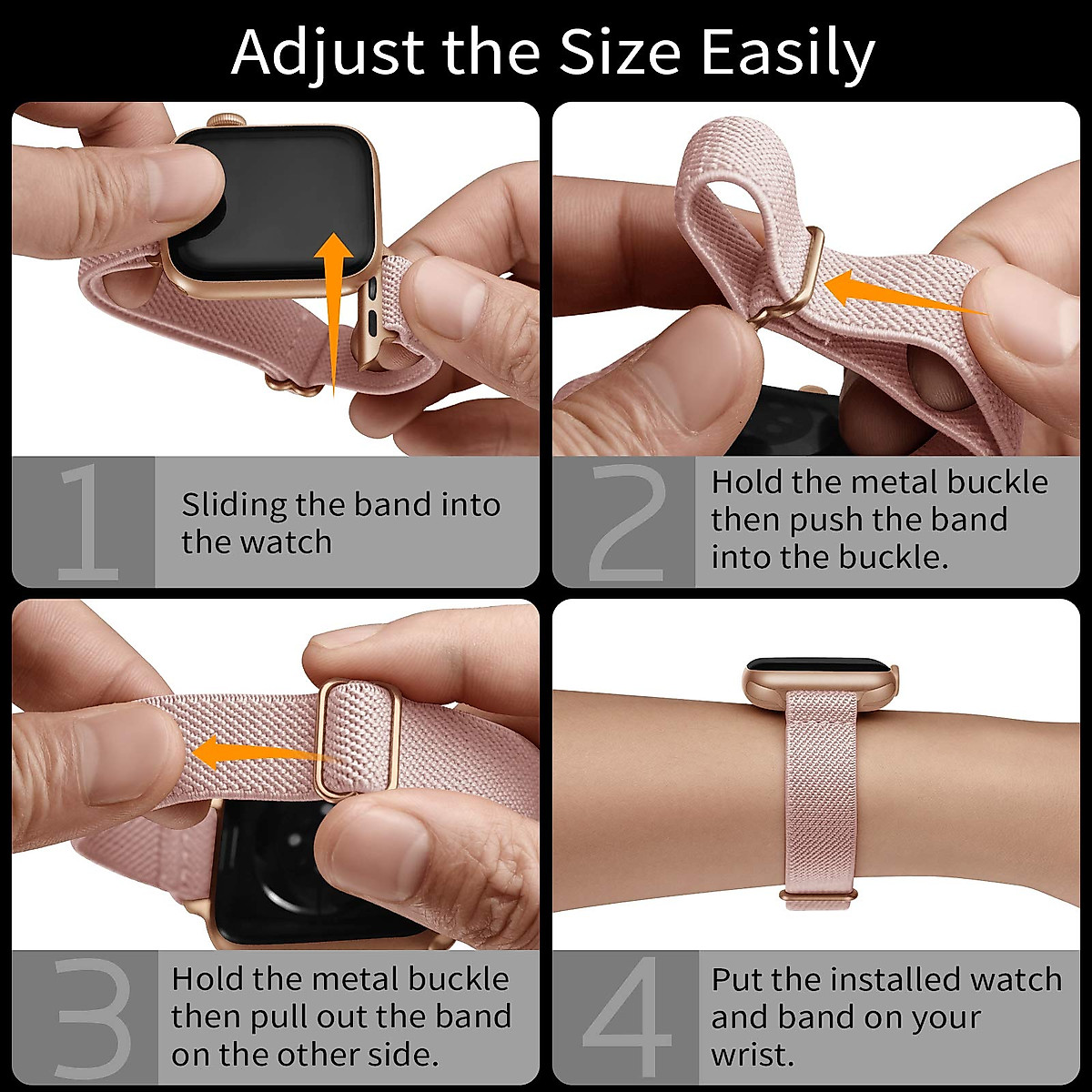 Adjust the Size Easily

1

Sliding the band into the watch

2

Hold the metal buckle then push the band into the buckle.

3

Hold the metal buckle then pull out the band on the other side.

4

Put the installed watch and band on your wrist.