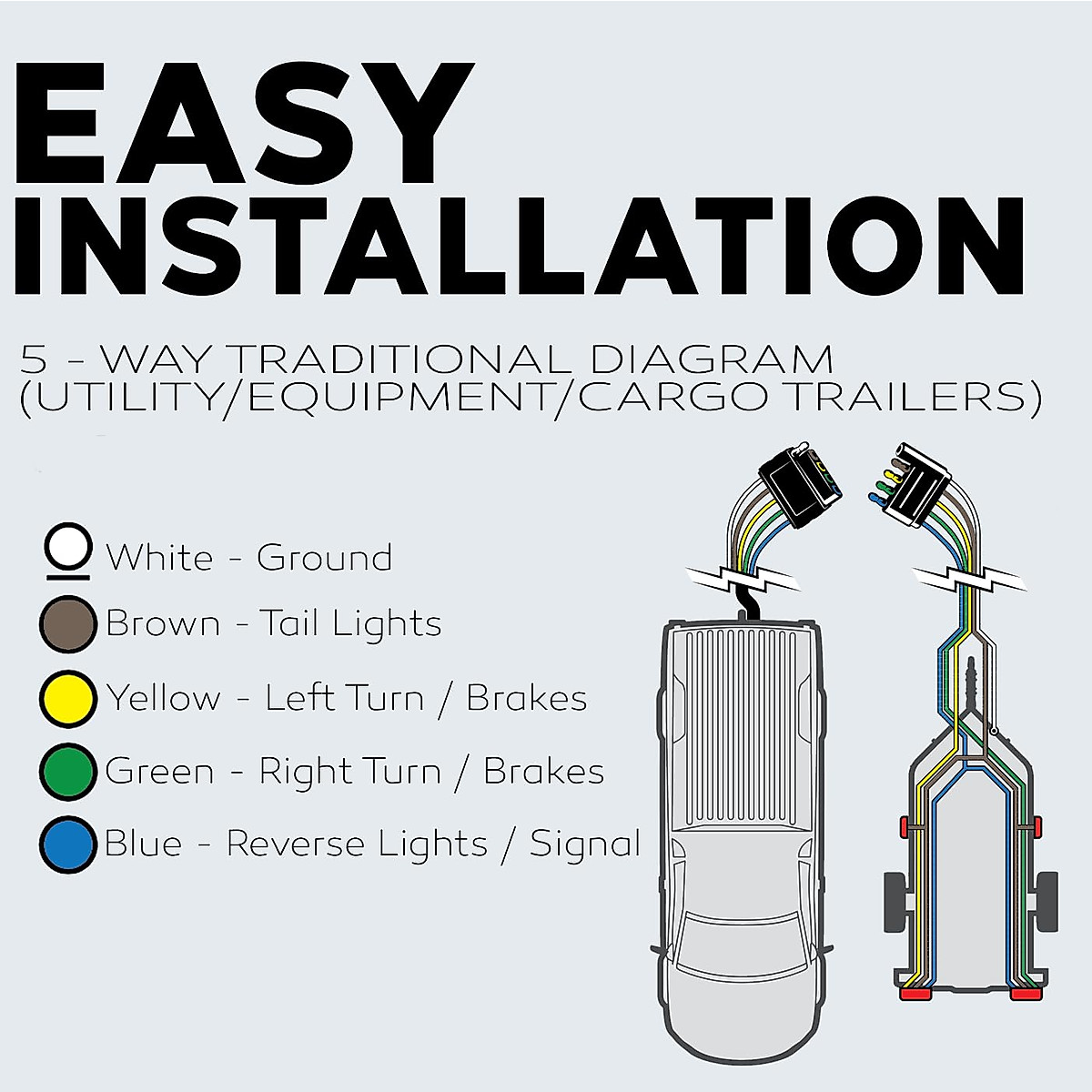 EASY INSTALLATION

5 - WAY TRADITIONAL DIAGRAM (UTILITY/EQUIPMENT/CARGO TRAILERS)

White - Ground
Brown - Tail Lights
Yellow - Left Turn / Brakes
Green - Right Turn / Brakes
Blue - Reverse Lights / Signal