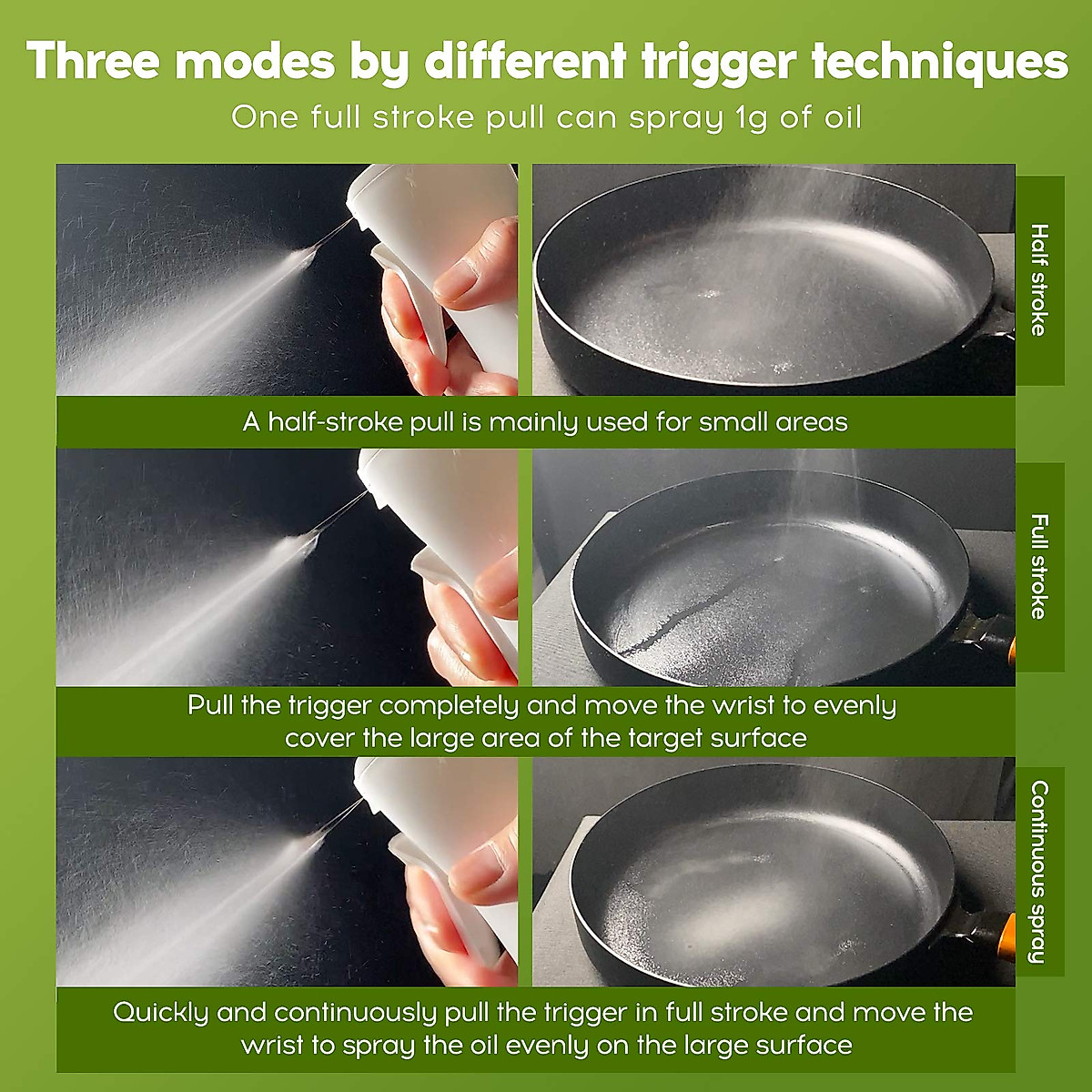 Three modes by different trigger techniques
One full stroke pull can spray 1g of oil

Half stroke

A half-stroke pull is mainly used for small areas

Full stroke

Pull the trigger completely and move the wrist to evenly cover the large area of the target surface

Continuous spray

Quickly and continuously pull the trigger in full stroke and move the wrist to spray the oil evenly on the large surface