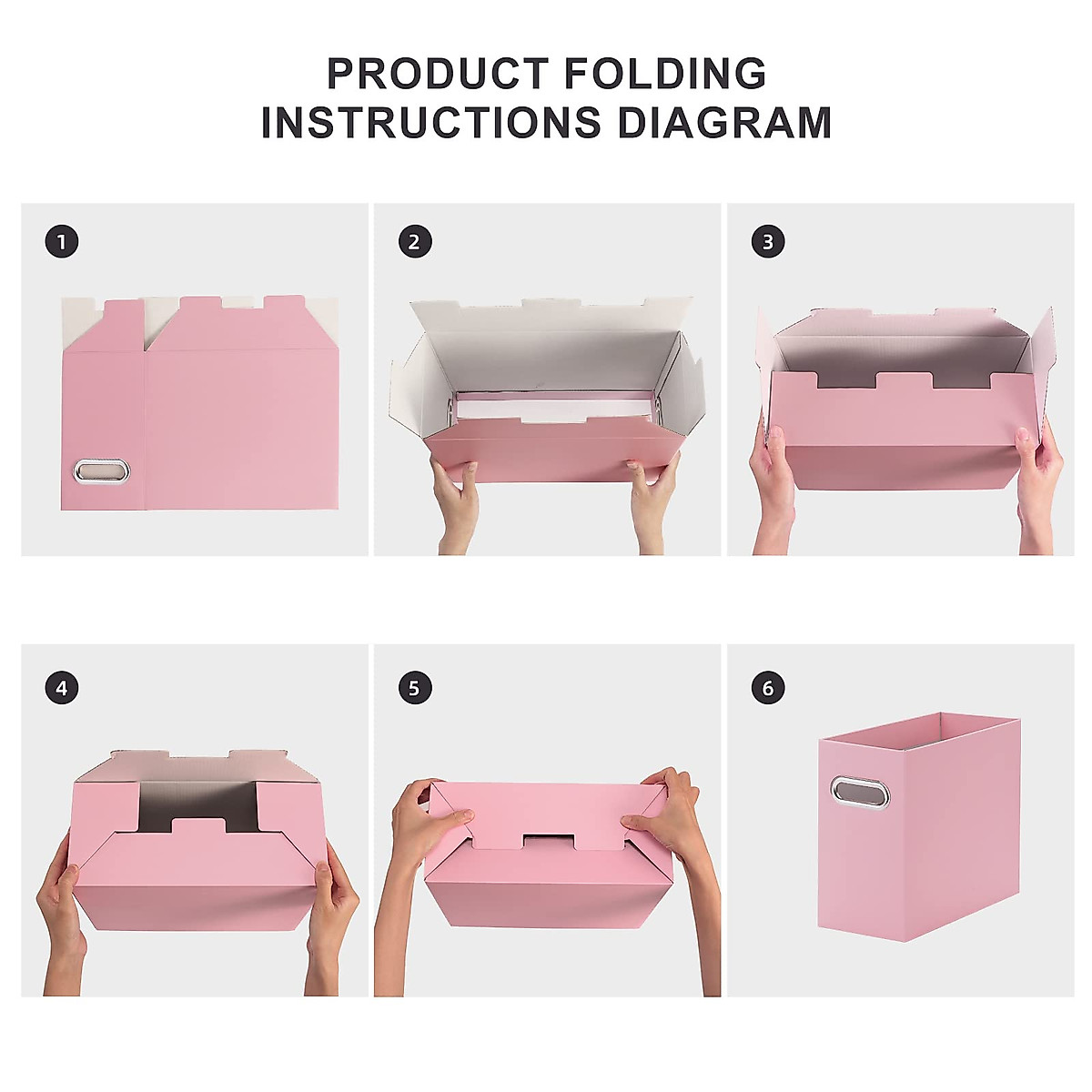 PRODUCT FOLDING
INSTRUCTIONS DIAGRAM

1

2

3

4

5

6