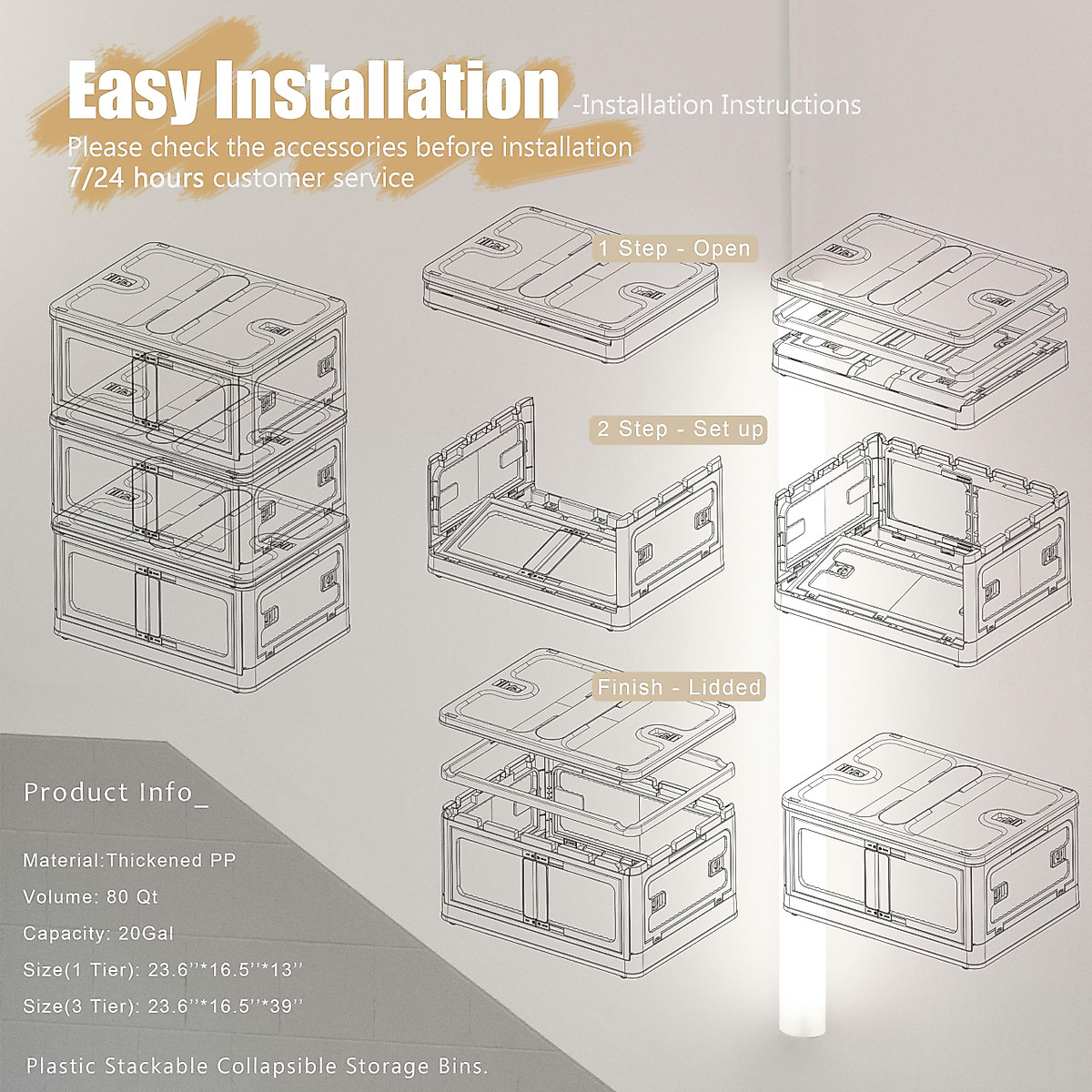 Easy Installation -Installation Instructions

Please check the accessories before installation
7/24 hours customer service

1 Step - Open

2 Step - Set up

Finish - Lidded

Product Info_

Material:Thickened PP

Volume: 80 Qt

Capacity: 20Gal

Size(1 Tier): 23.6''*16.5''*13''

Size(3 Tier): 23.6''*16.5''*39''

Plastic Stackable Collapsible Storage Bins.