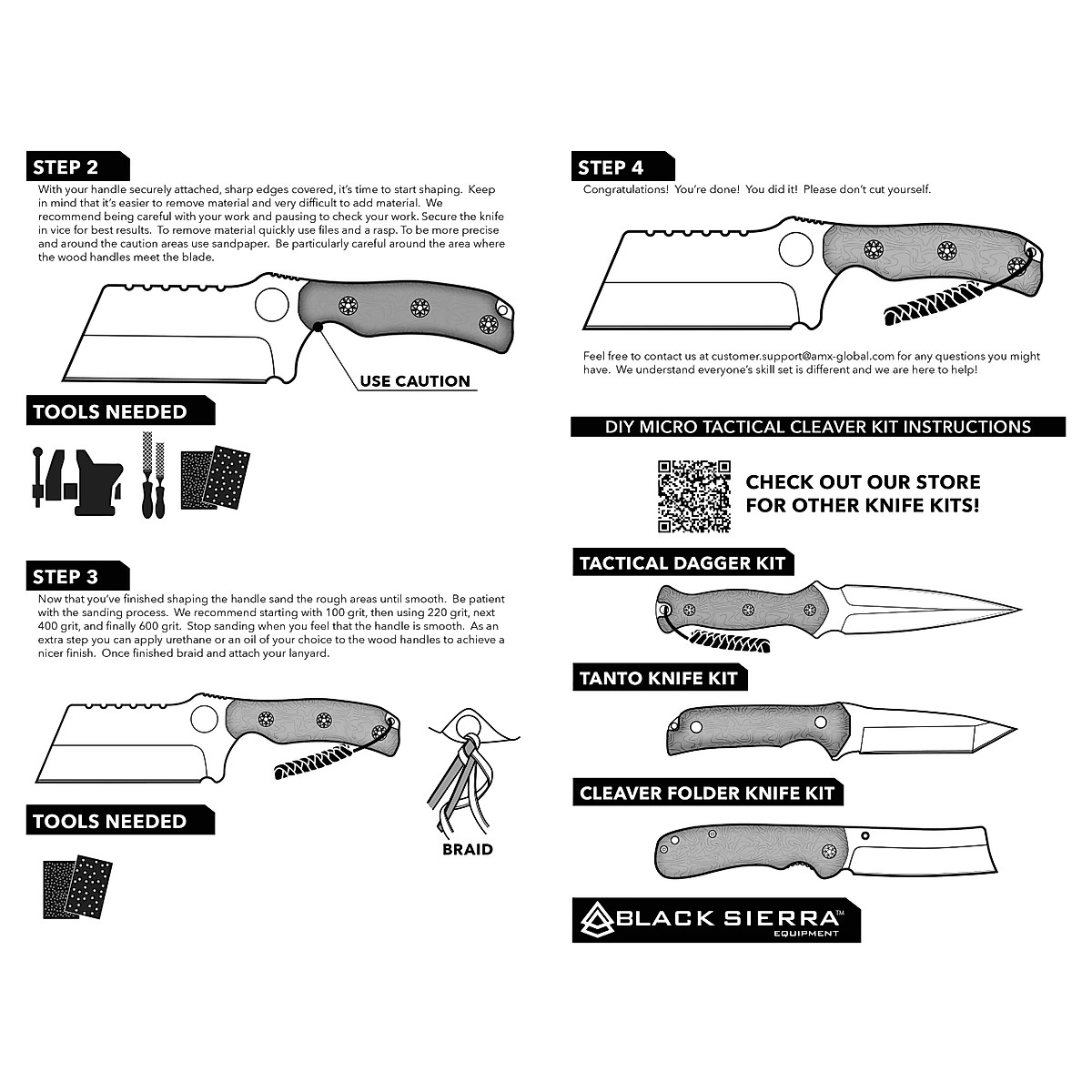 STEP 2

With your handle securely attached, sharp edges covered, it's time to start shaping. Keep in mind that it's easier to remove material and very difficult to add material. We recommend being careful with your work and pausing to check your work. Secure the knife in vice for best results. To remove material quickly use files and a rasp. To be more precise and around the caution areas use sandpaper. Be particularly careful around the area where the wood handles meet the blade.

USE CAUTION

TOOLS NEEDED

STEP 3

Now that you've finished shaping the handle sand the rough areas until smooth. Be patient with the sanding process. We recommend starting with 100 grit, then using 220 grit, next 400 grit, and finally 600 grit. Stop sanding when you feel that the handle is smooth. As an extra step you can apply urethane or an oil of your choice to the wood handles to achieve a nicer finish. Once finished braid and attach your lanyard.

BRAID

TOOLS NEEDED

STEP 4

Congratulations! You're done! You did it! Please don't cut yourself.

Feel free to contact us at customer.support@amx-global.com for any questions you might have. We understand everyone's skill set is different and we are here to help!

DIY MICRO TACTICAL CLEAVER KIT INSTRUCTIONS

CHECK OUT OUR STORE FOR OTHER KNIFE KITS!

TACTICAL DAGGER KIT

TANTO KNIFE KIT

CLEAVER FOLDER KNIFE KIT

BLACK SIERRA™ EQUIPMENT