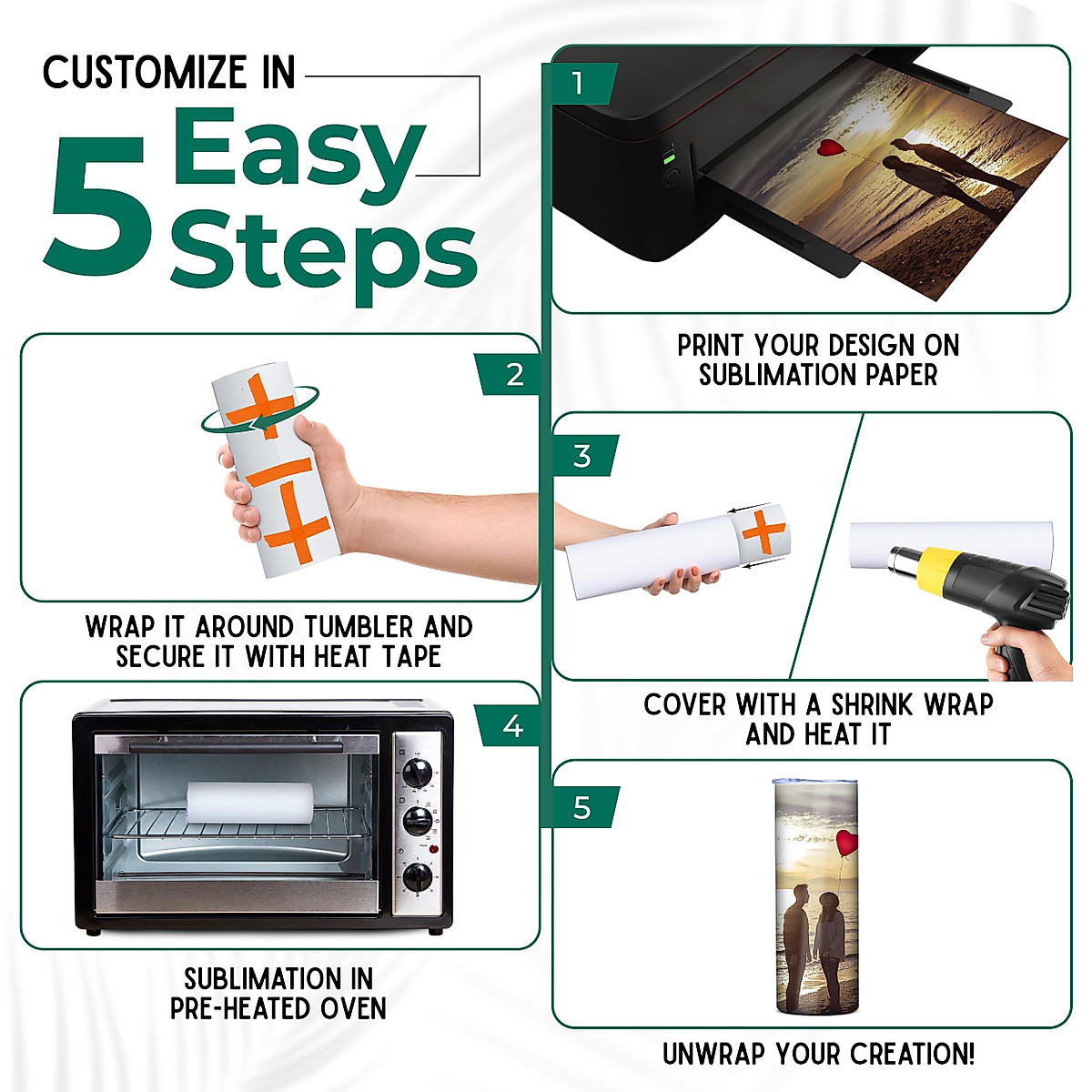 CUSTOMIZE IN
5 Easy Steps

1

PRINT YOUR DESIGN ON SUBLIMATION PAPER

2

WRAP IT AROUND TUMBLER AND SECURE IT WITH HEAT TAPE

3

COVER WITH A SHRINK WRAP AND HEAT IT

4

SUBLIMATION IN PRE-HEATED OVEN

5

UNWRAP YOUR CREATION!