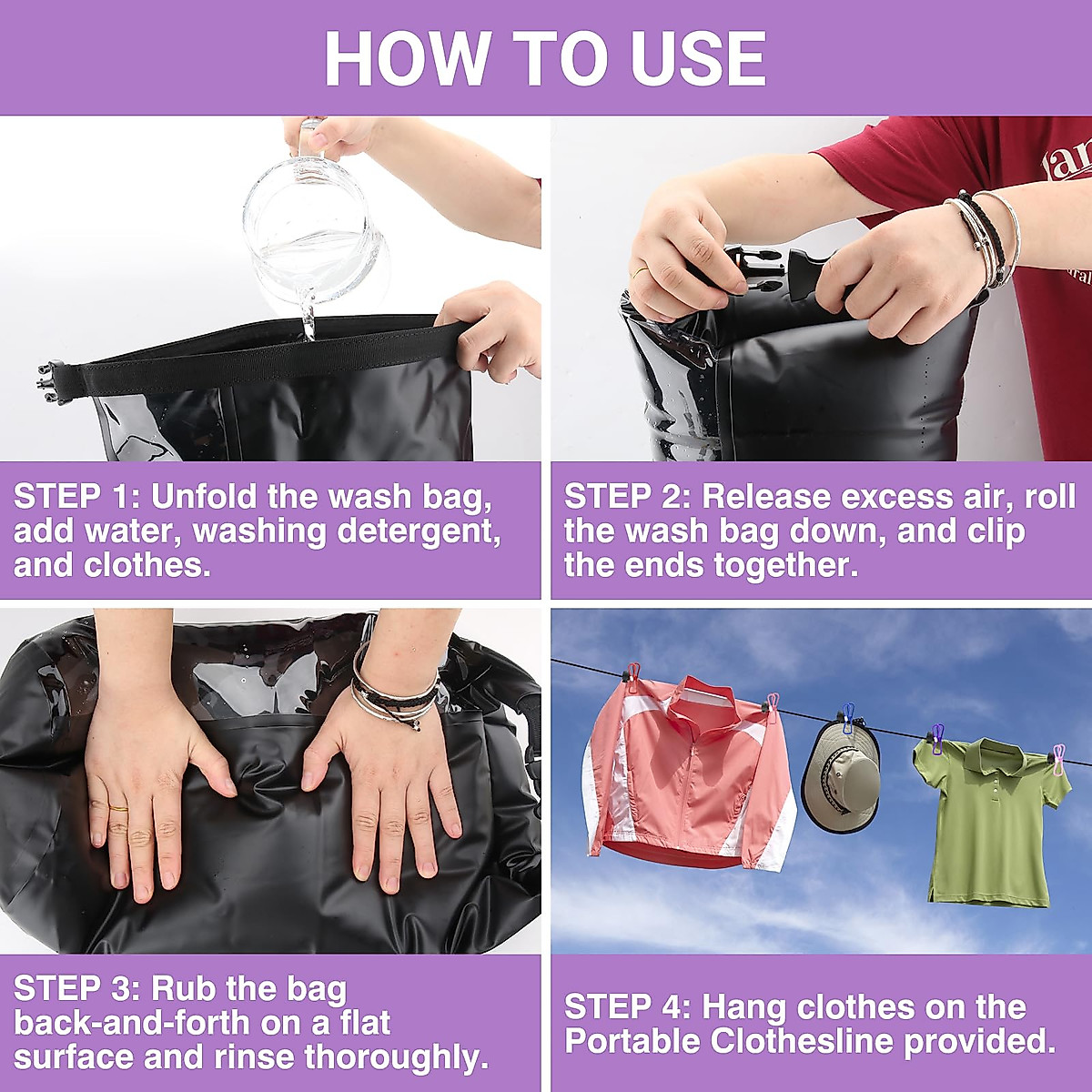 HOW TO USE

STEP 1: Unfold the wash bag, add water, washing detergent, and clothes.

STEP 2: Release excess air, roll the wash bag down, and clip the ends together.

STEP 3: Rub the bag back-and-forth on a flat surface and rinse thoroughly.

STEP 4: Hang clothes on the Portable Clothesline provided.