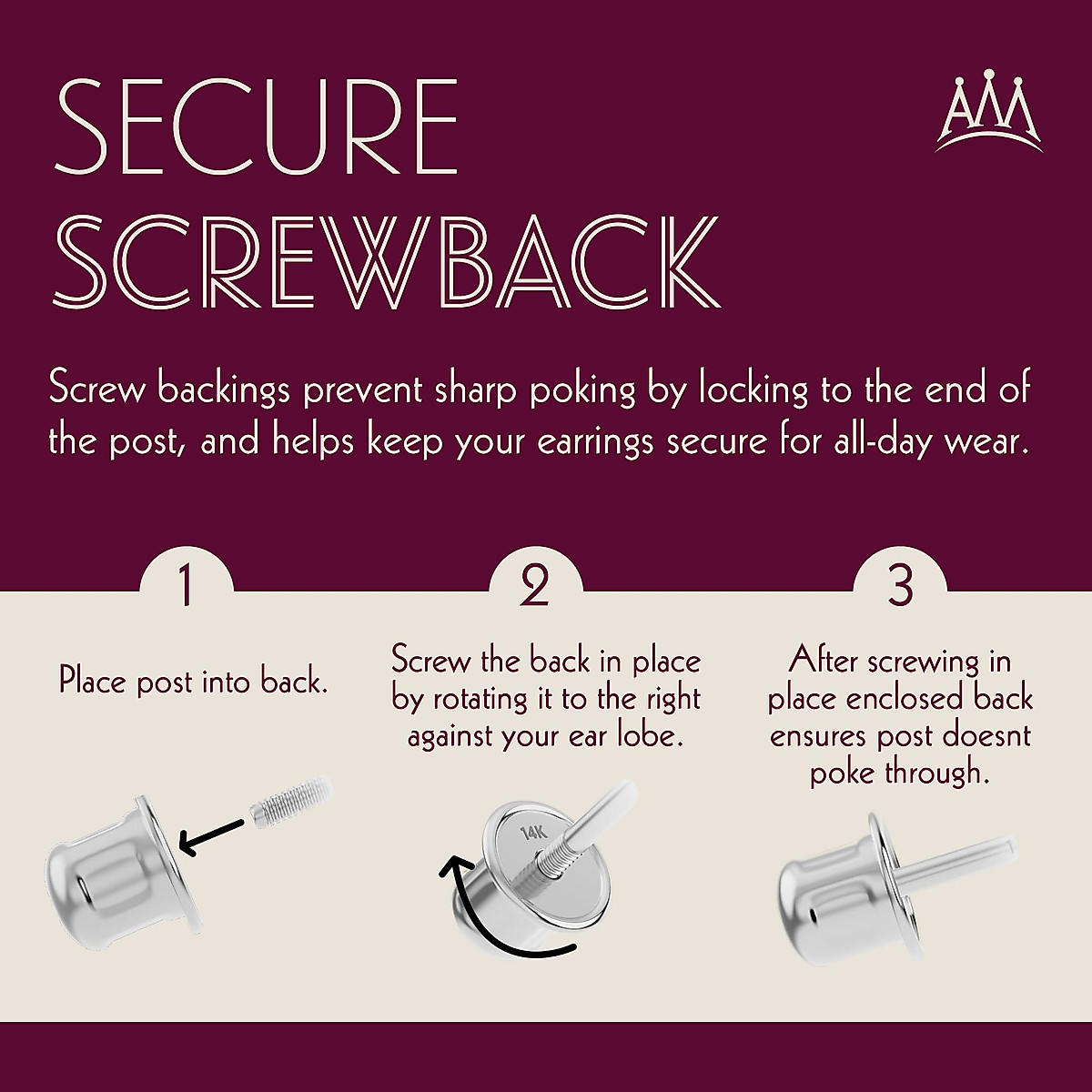 SECURE SCREWBACK

AM

Screw backings prevent sharp poking by locking to the end of the post, and helps keep your earrings secure for all-day wear.

1

Place post into back.

2

Screw the back in place by rotating it to the right against your ear lobe.

14K

3

After screwing in place enclosed back ensures post doesnt poke through.