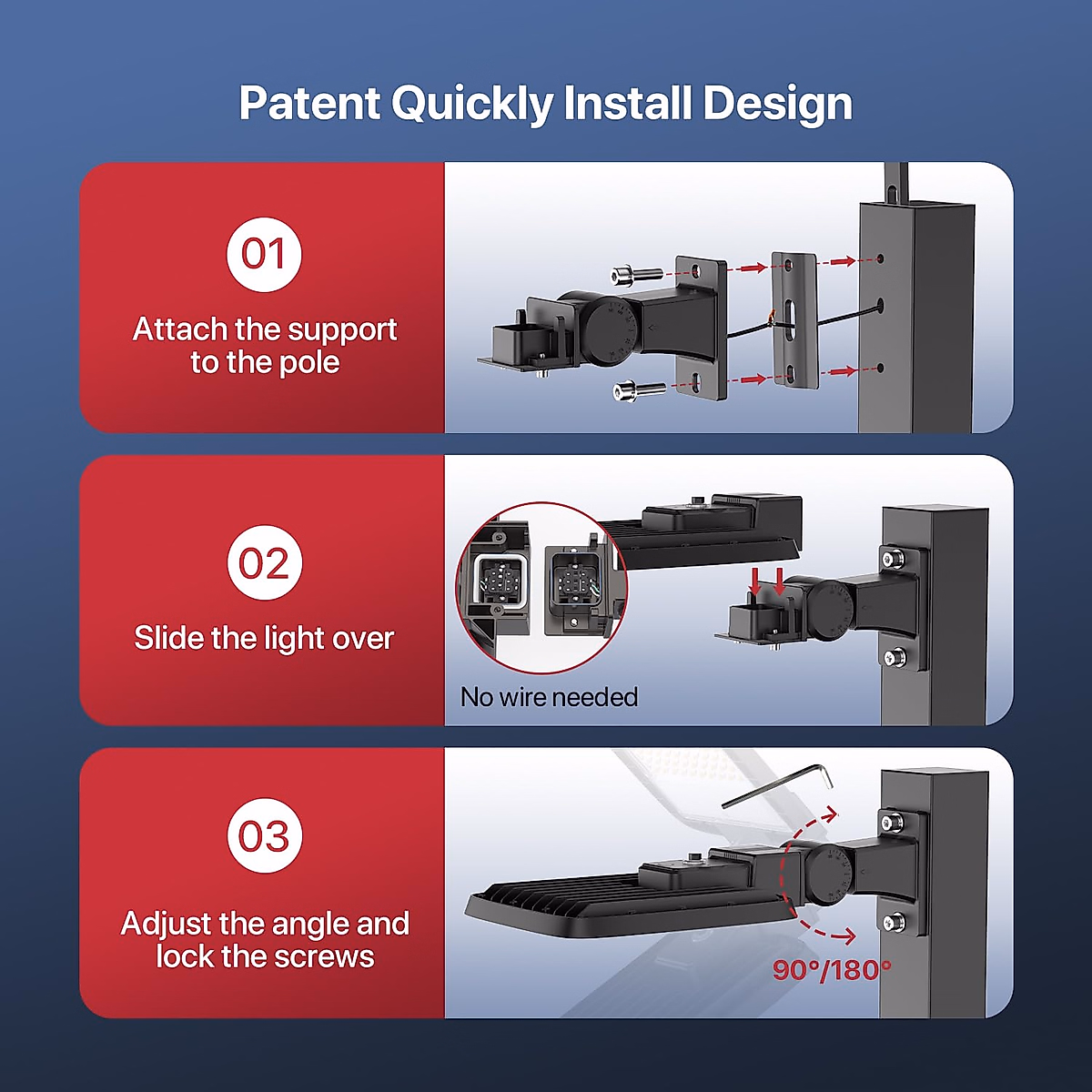 Patent Quickly Install Design

01

Attach the support to the pole

02

Slide the light over

No wire needed

03

Adjust the angle and lock the screws

90°/180°