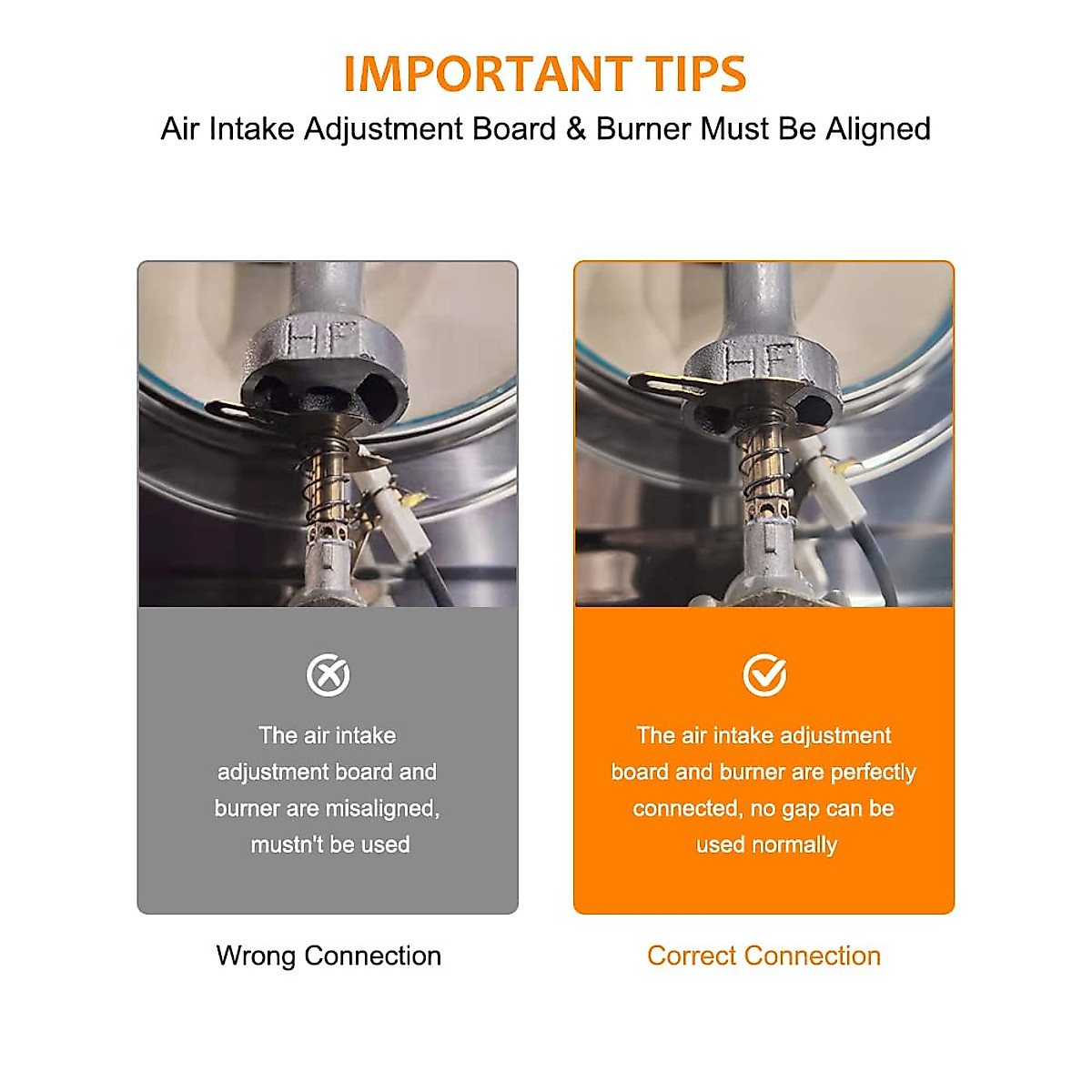 IMPORTANT TIPS
Air Intake Adjustment Board & Burner Must Be Aligned

HF

The air intake adjustment board and burner are misaligned, mustn't be used

Wrong Connection

HF

The air intake adjustment board and burner are perfectly connected, no gap can be used normally

Correct Connection