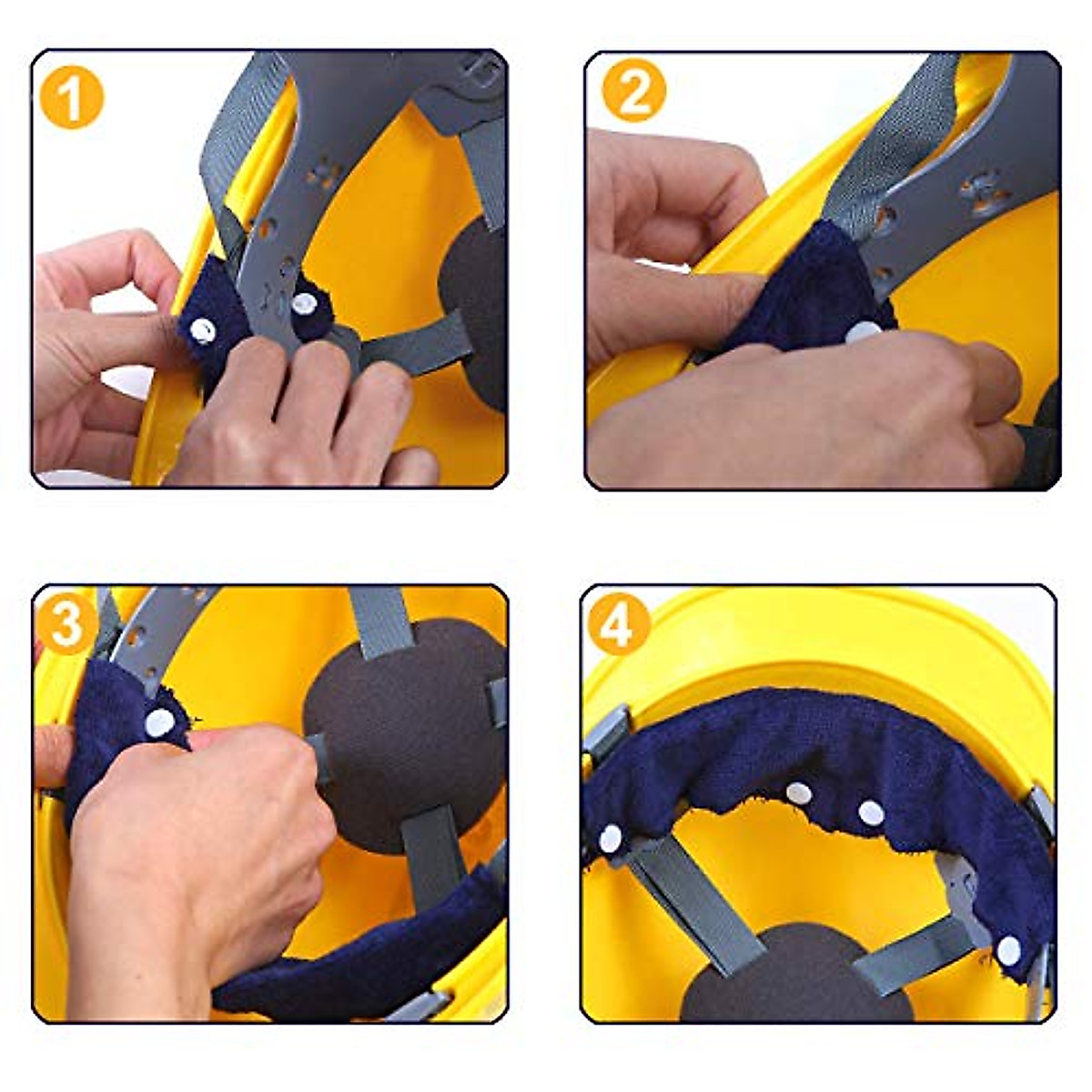 1

2

3

4