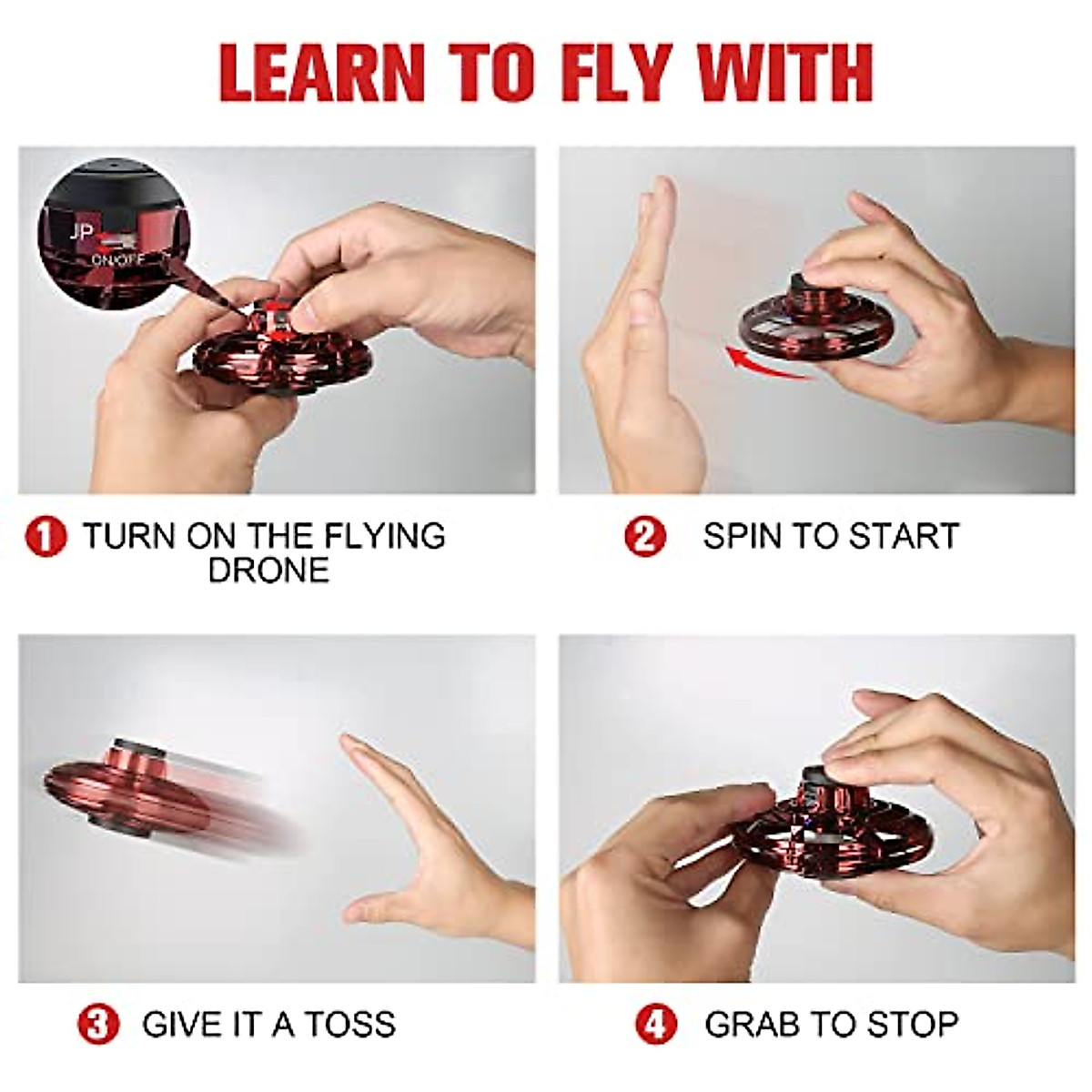 LEARN TO FLY WITH

JP
ON/OFF

1 TURN ON THE FLYING DRONE

2 SPIN TO START

3 GIVE IT A TOSS

4 GRAB TO STOP