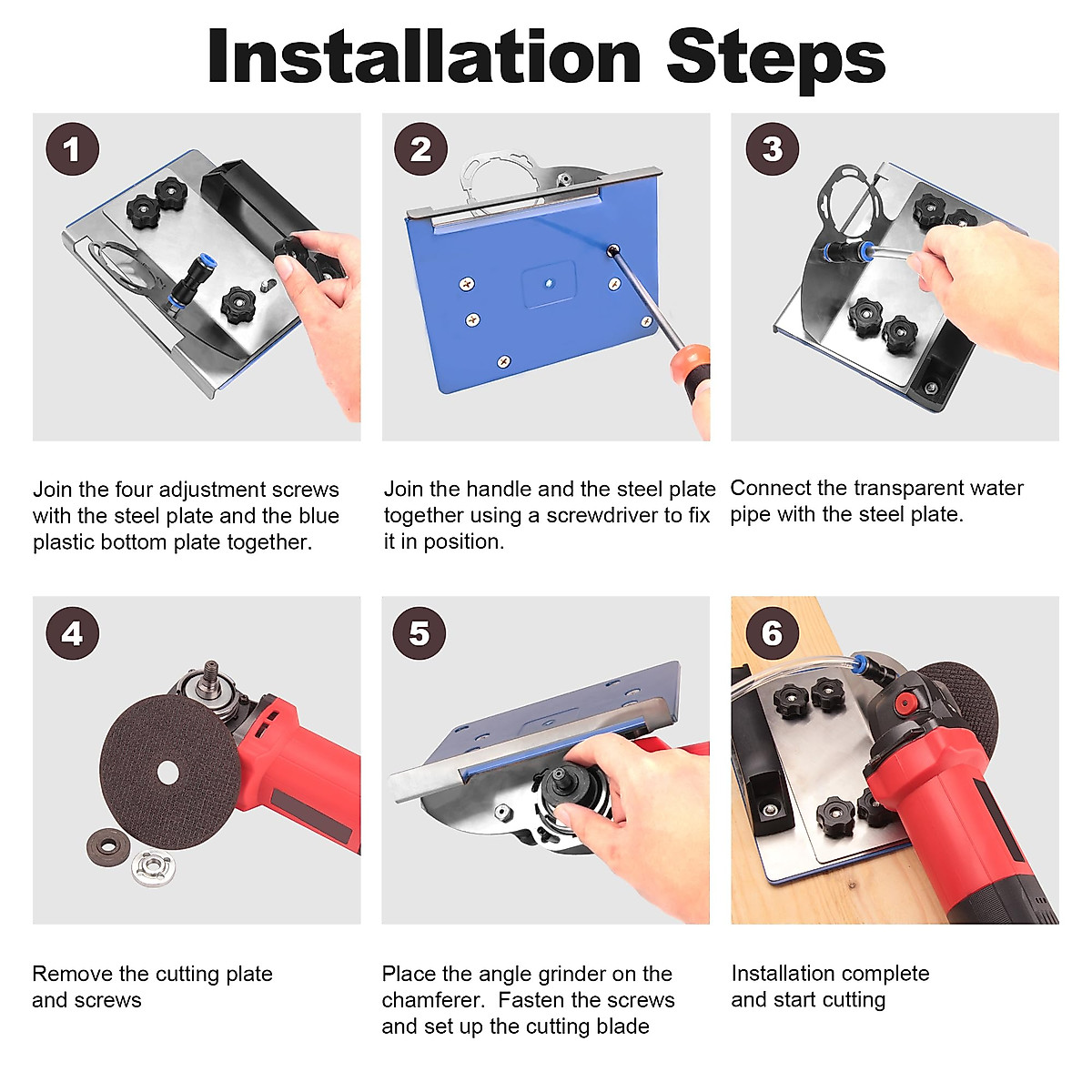 Installation Steps

1

Join the four adjustment screws with the steel plate and the blue plastic bottom plate together.

2

Join the handle and the steel plate together using a screwdriver to fix it in position.

3

Connect the transparent water pipe with the steel plate.

4

Remove the cutting plate and screws

5

Place the angle grinder on the chamferer. Fasten the screws and set up the cutting blade

6

Installation complete and start cutting