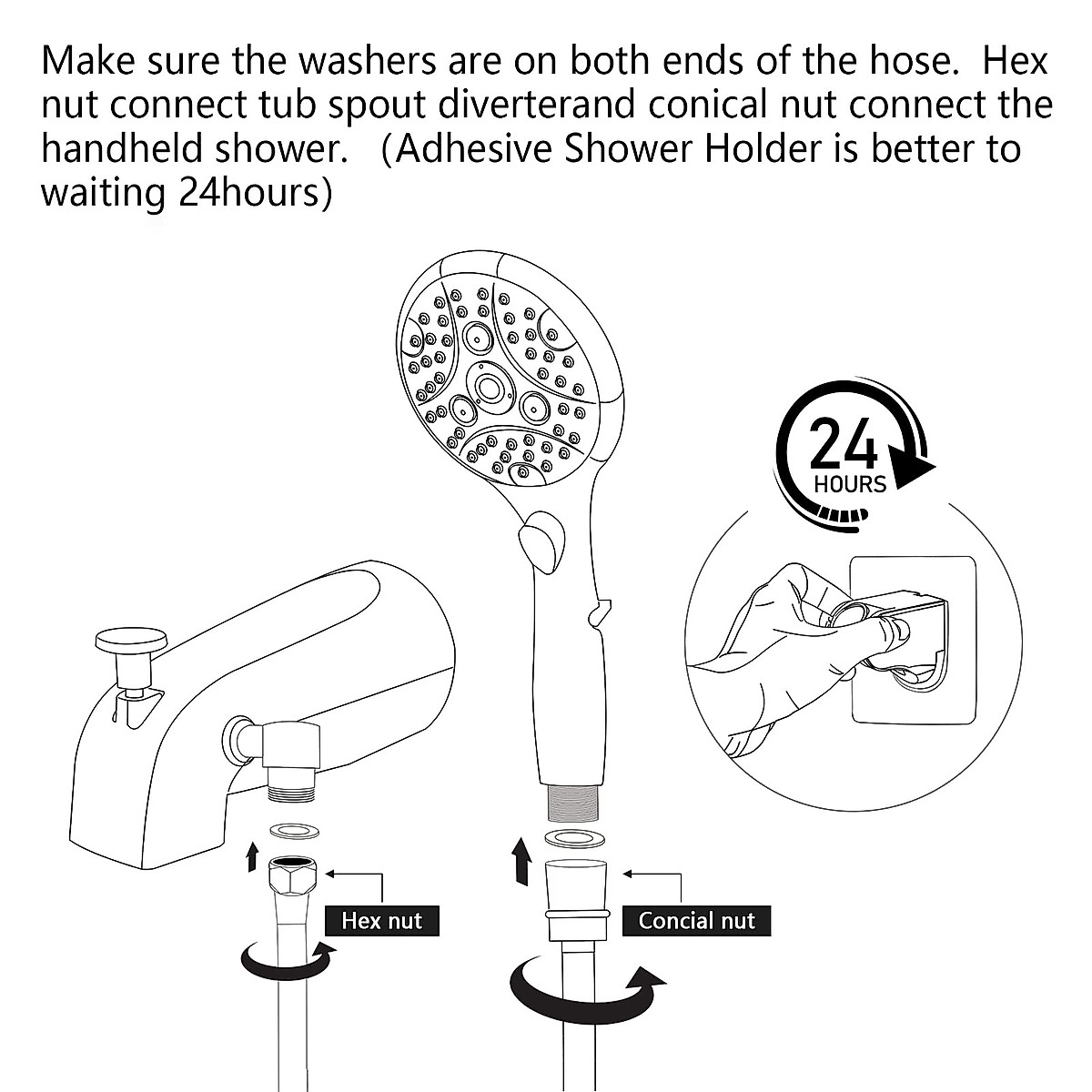 Make sure the washers are on both ends of the hose. Hex nut connect tub spout diverterand conical nut connect the handheld shower. (Adhesive Shower Holder is better to waiting 24hours)

24 HOURS

Hex nut

Concial nut