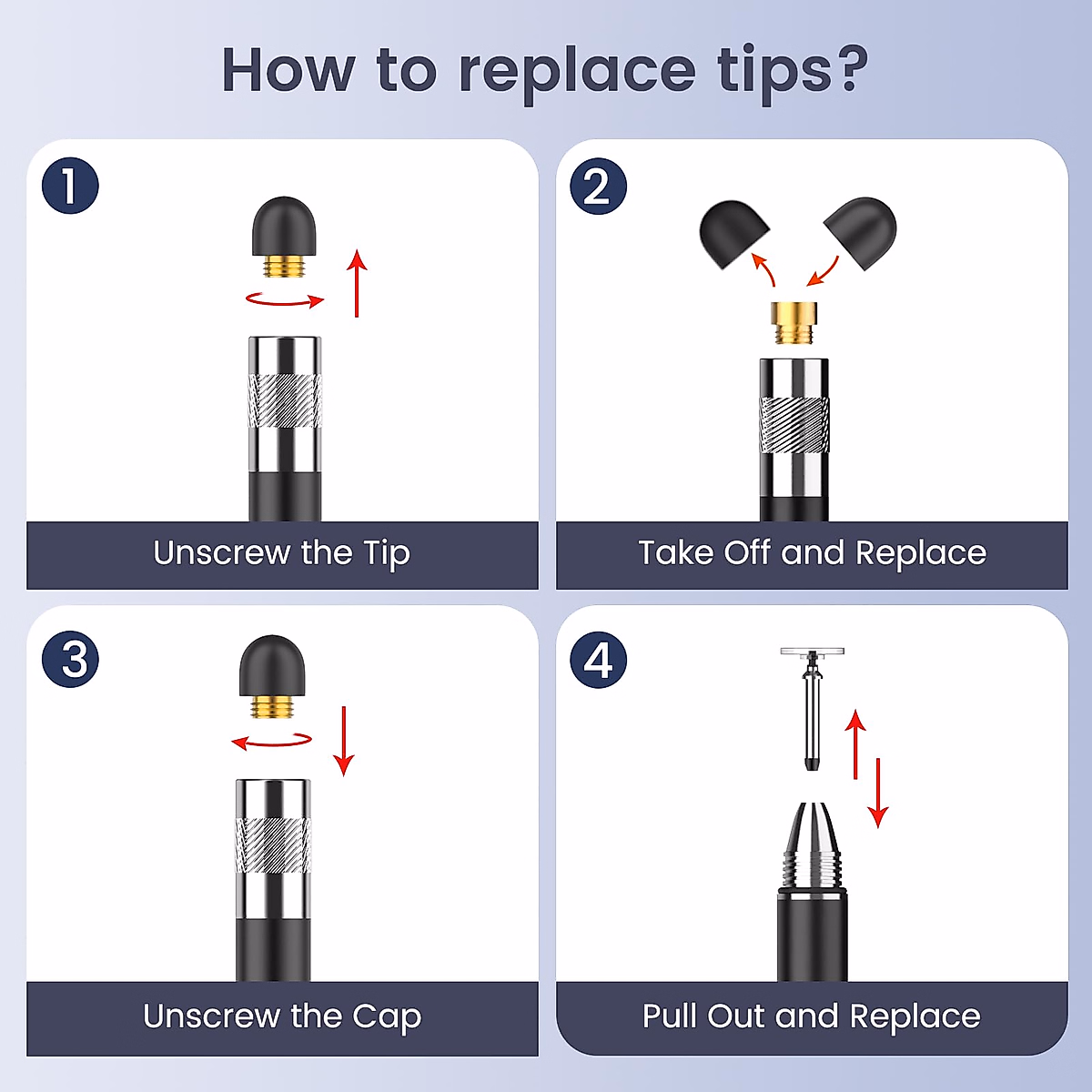 How to replace tips?

1

Unscrew the Tip

2

Take Off and Replace

3

Unscrew the Cap

4

Pull Out and Replace