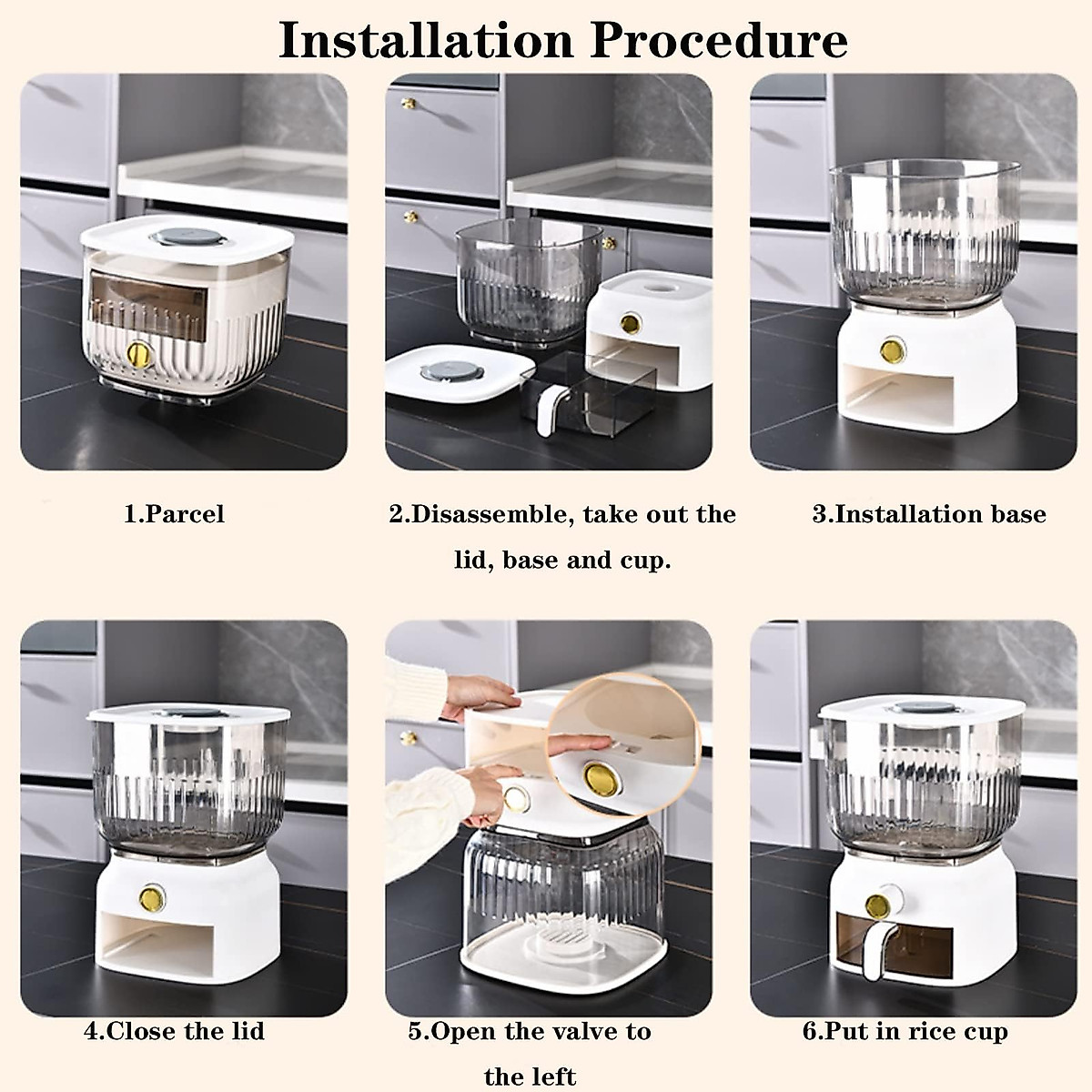 Installation Procedure

1.Parcel

2.Disassemble, take out the lid, base and cup.

3.Installation base

4.Close the lid

5.Open the valve to the left

6.Put in rice cup